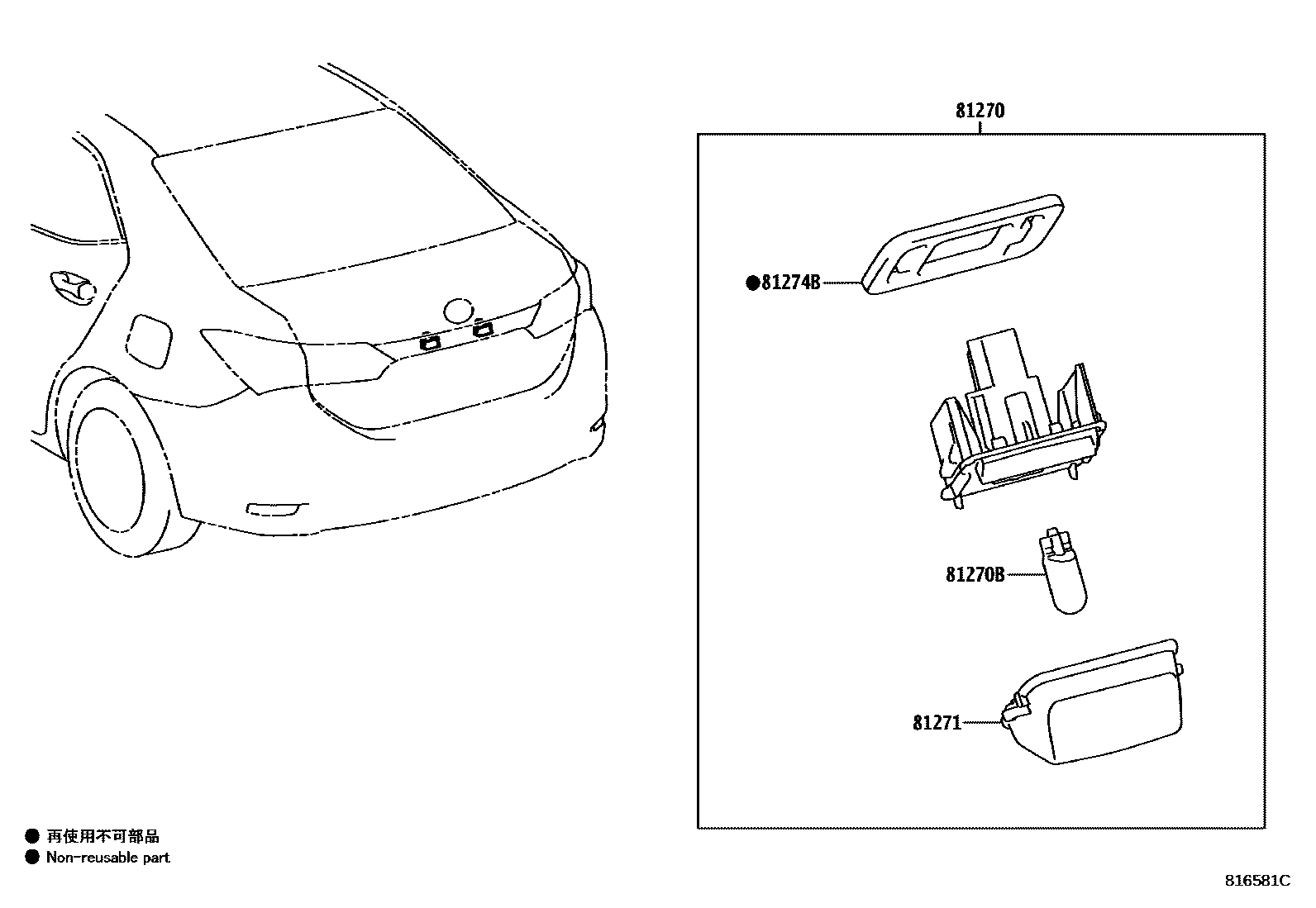 81270

●81274B

81270B

81271

● 再使用不可部品
● Non-reusable part

816581C