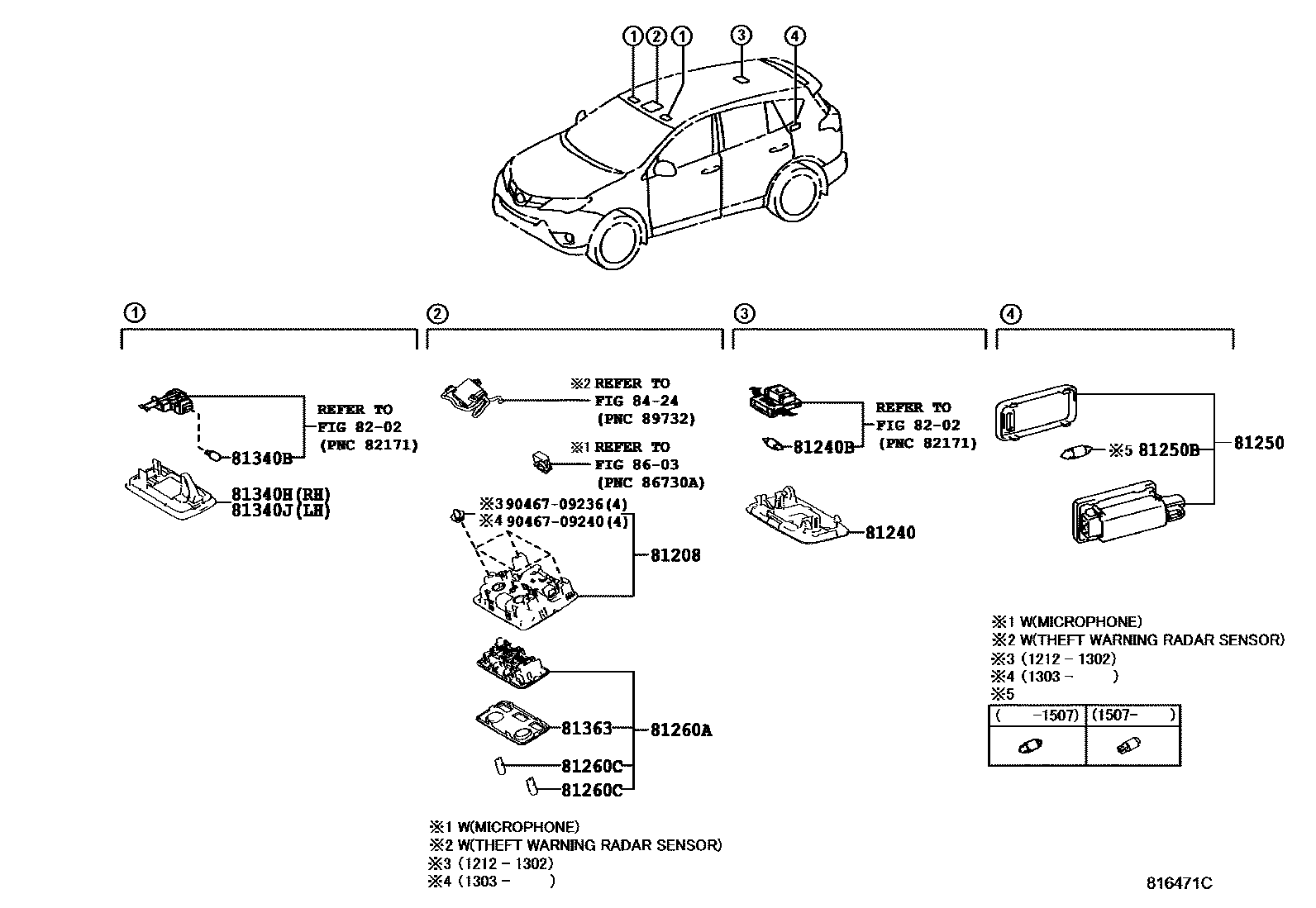 ① ② ① ③ ④

①

REFER TO
FIG 82-02
(PNC 82171)

81340B

81340H(RH)
81340J(LH)

②

※2 REFER TO
FIG 84-24
(PNC 89732)

※1 REFER TO
FIG 86-03
(PNC 86730A)

※3 90467-09236(4)
※4 90467-09240(4)

81208

81363

81260A

81260C

81260C

※1 W(MICROPHONE)
※2 W(THEFT WARNING RADAR SENSOR)
※3 (1212 - 1302)
※4 (1303 - )

③

REFER TO
FIG 82-02
(PNC 82171)

81240B

81240

④

※5 81250B

81250

※1 W(MICROPHONE)
※2 W(THEFT WARNING RADAR SENSOR)
※3 (1212 - 1302)
※4 (1303 - )
※5

| ( -1507) | (1507- ) |
|---|---|
| | |

816471C