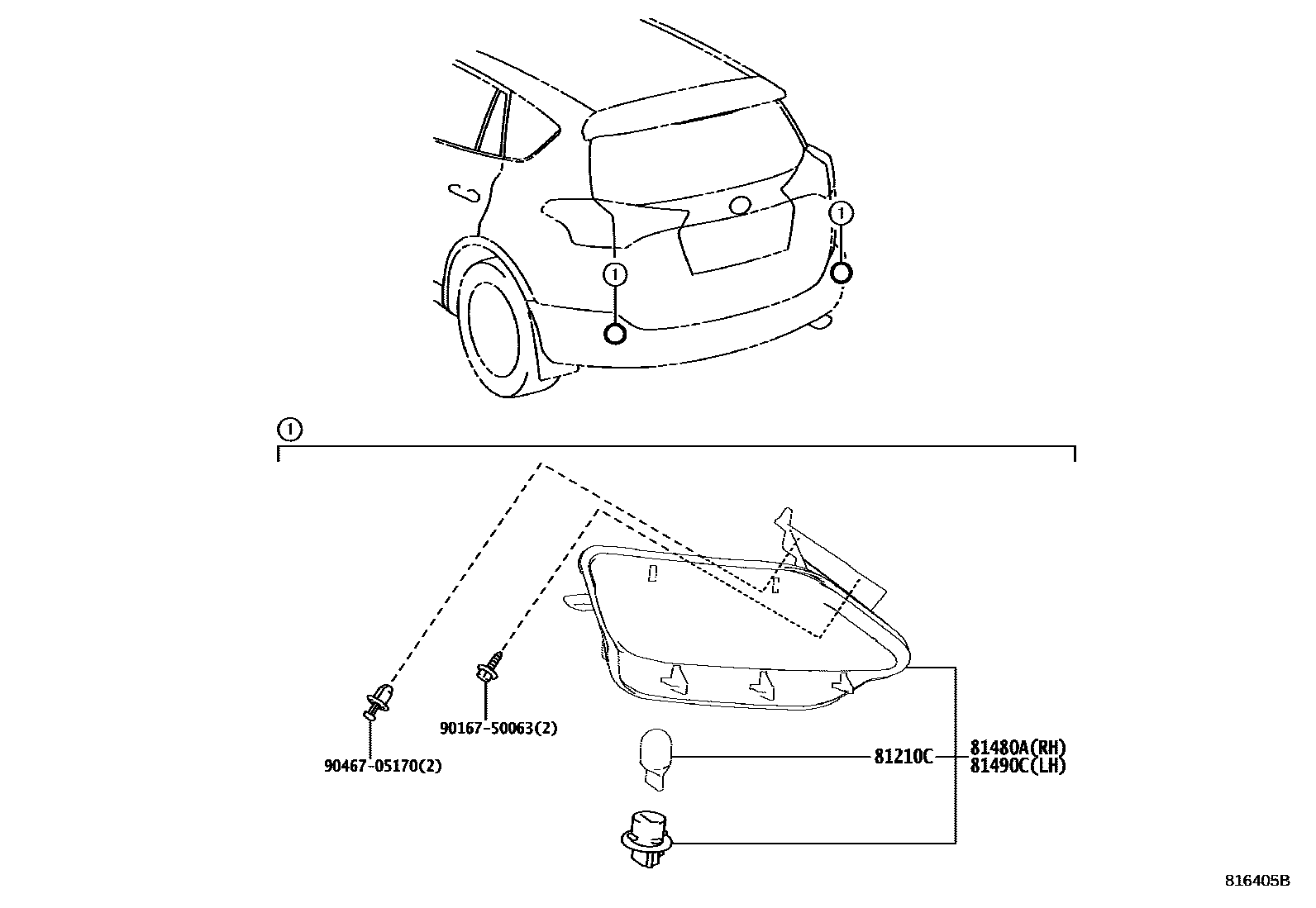 1
1
1
90167-50063(2)
90467-05170(2)
81210C
81480A(RH)
81490C(LH)
816405B