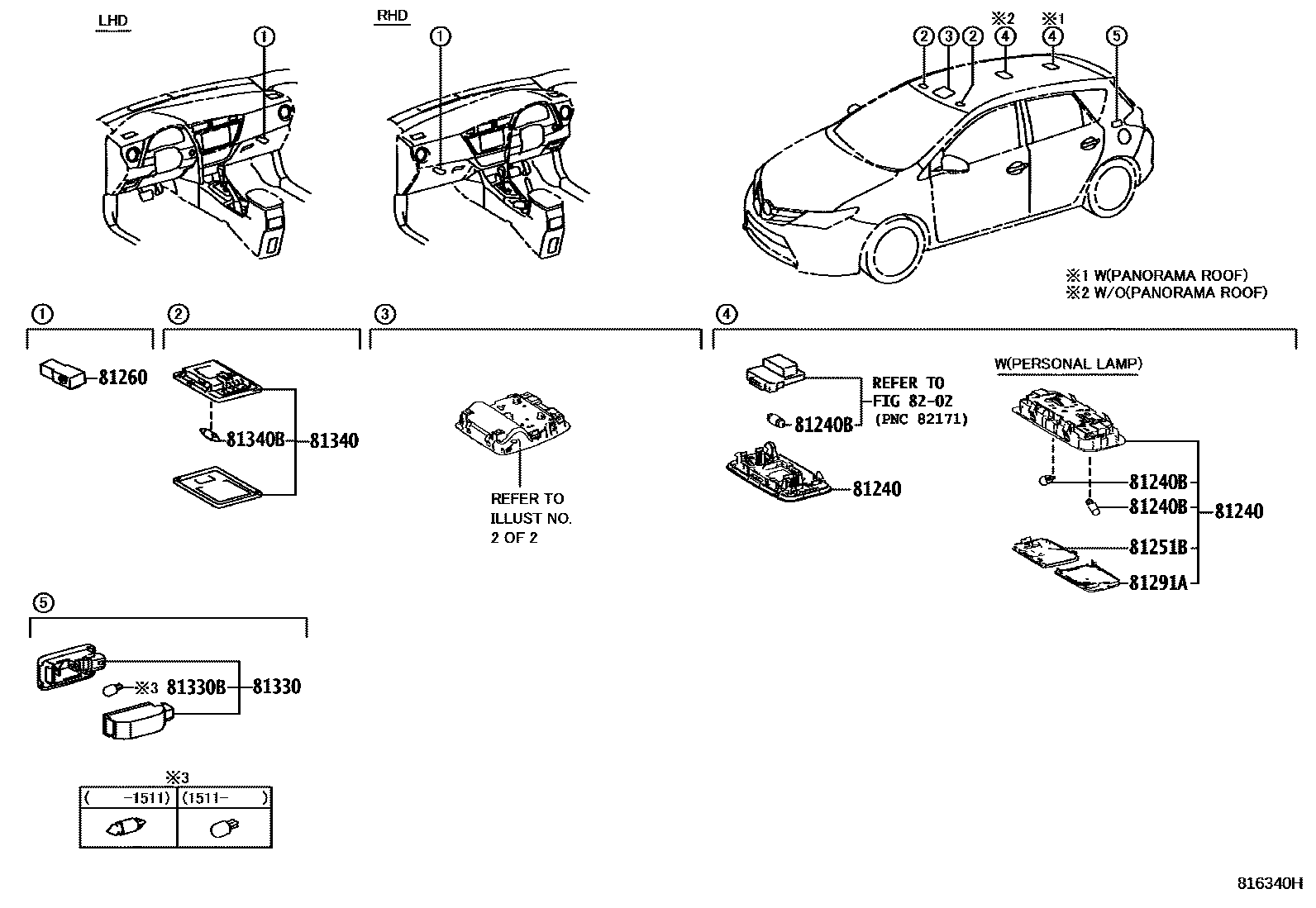 LHD

①

RHD

①

② ③ ② ※2 ④ ※1 ④ ⑤

※1 W(PANORAMA ROOF)
※2 W/O(PANORAMA ROOF)

①

81260

②

81340B
81340

③

REFER TO
ILLUST NO.
2 OF 2

④

REFER TO
FIG 82-02
(PNC 82171)

81240B

81240

W(PERSONAL LAMP)

81240B
81240B
81240
81251B
81291A

⑤

※3 81330B
81330

※3

| ( -1511) | (1511- ) |
|---|---|
| | |

816340H