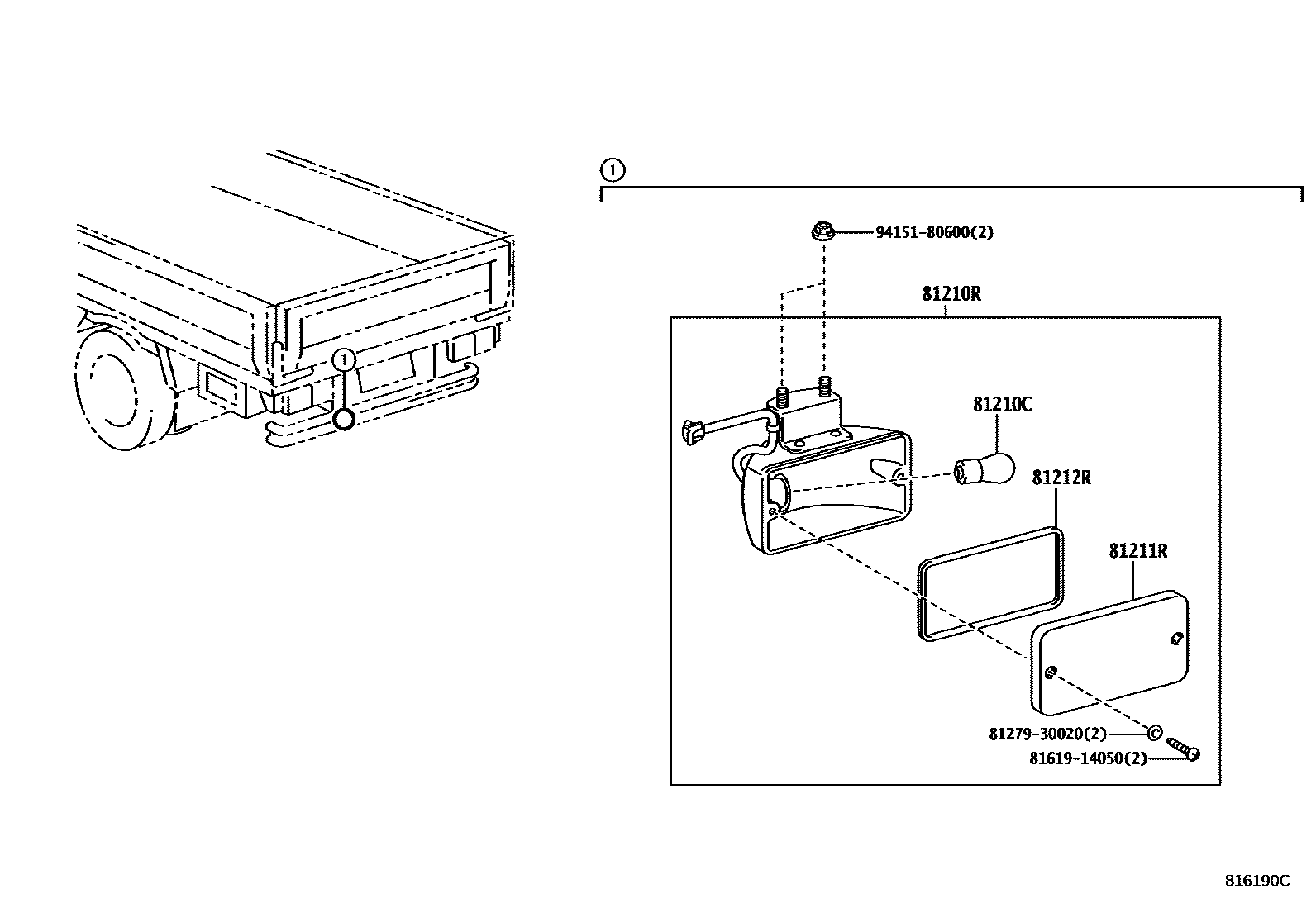 1

1

94151-80600(2)

81210R

81210C

81212R

81211R

81279-30020(2)

81619-14050(2)

816190C