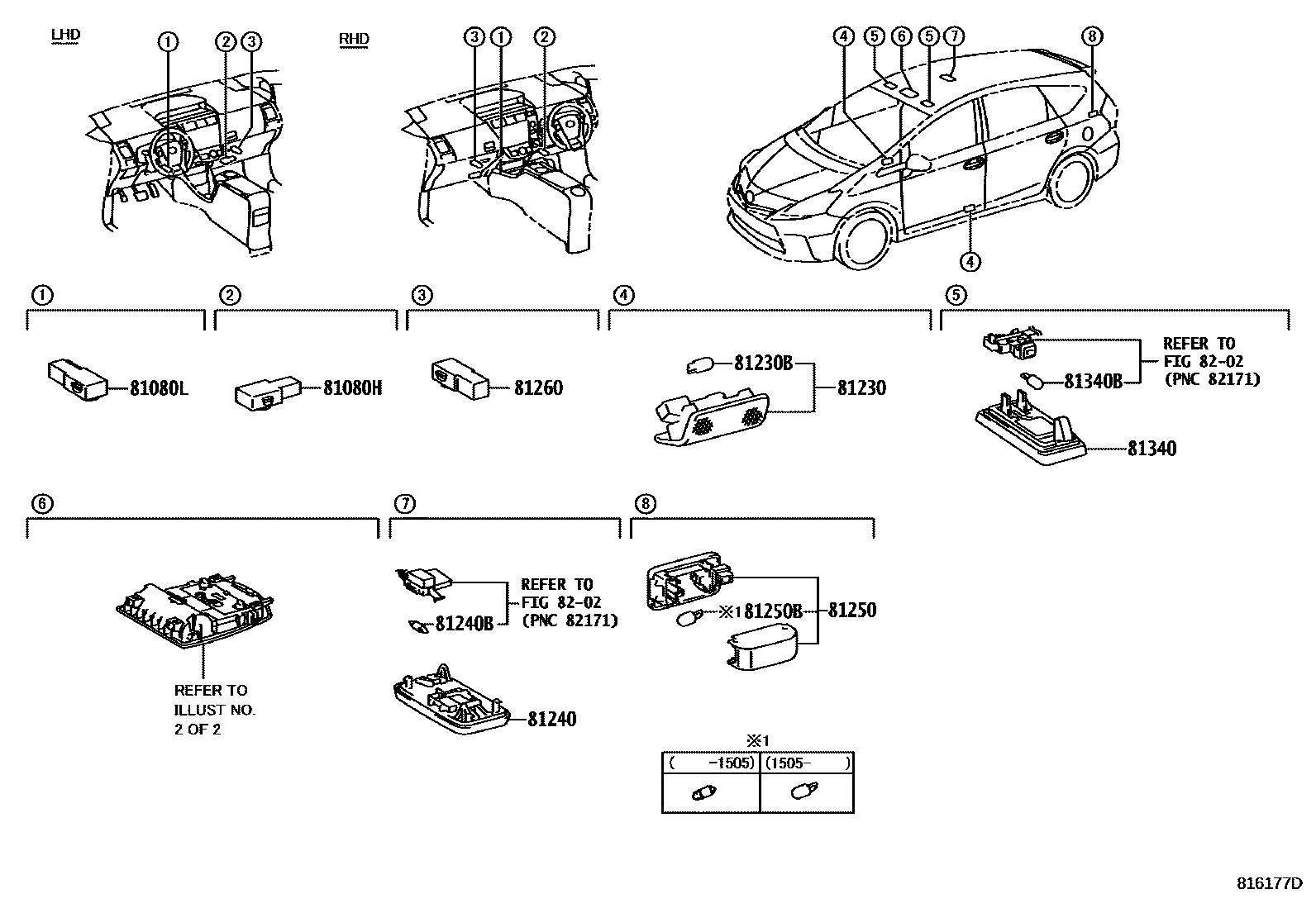 LHD ① ② ③

RHD ③ ① ②

④ ⑤ ⑥ ⑤ ⑦ ⑧

④

①

81080L

②

81080H

③

81260

④

81230B

81230

⑤

REFER TO FIG 82-02 (PNC 82171)

81340B

81340

⑥

REFER TO ILLUST NO. 2 OF 2

⑦

REFER TO FIG 82-02 (PNC 82171)

81240B

81240

⑧

※1 81250B

81250

※1

| (　　-1505) | (1505-　　) |
|---|---|
| | |

816177D