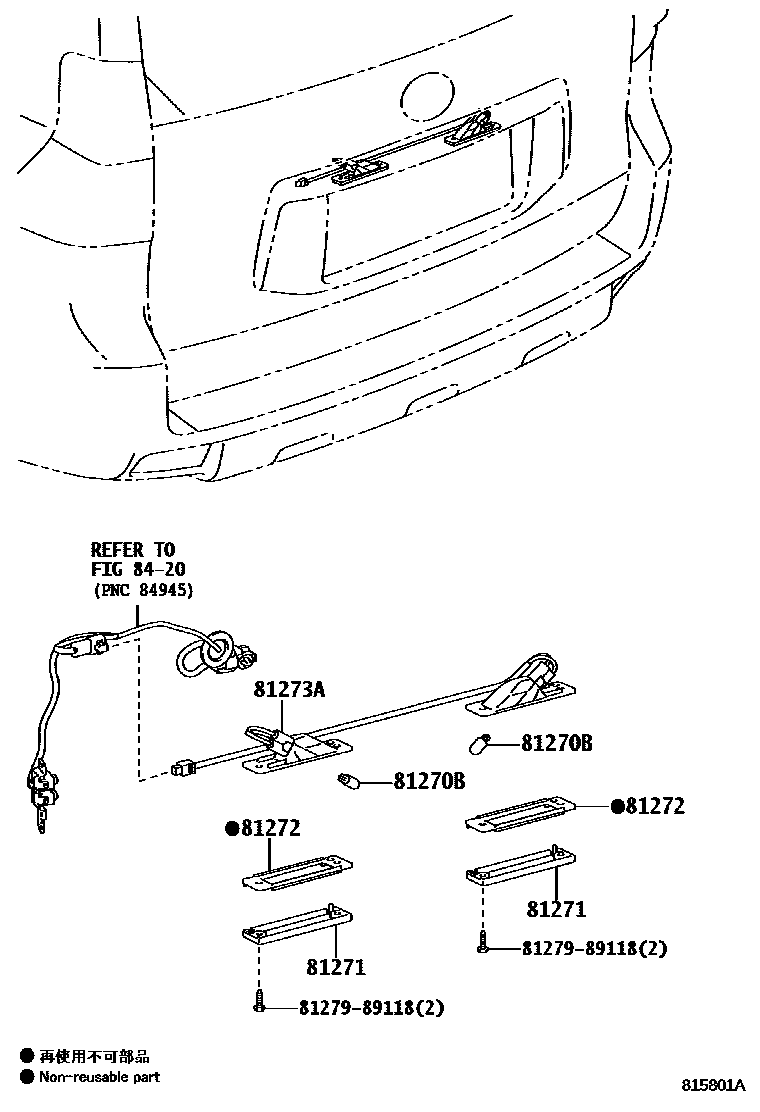 REFER TO
FIG 84-20
(PNC 84945)

81273A

81270B

81270B

●81272

●81272

81271

81271

81279-89118(2)

81279-89118(2)

● 再使用不可部品
● Non-reusable part

815801A