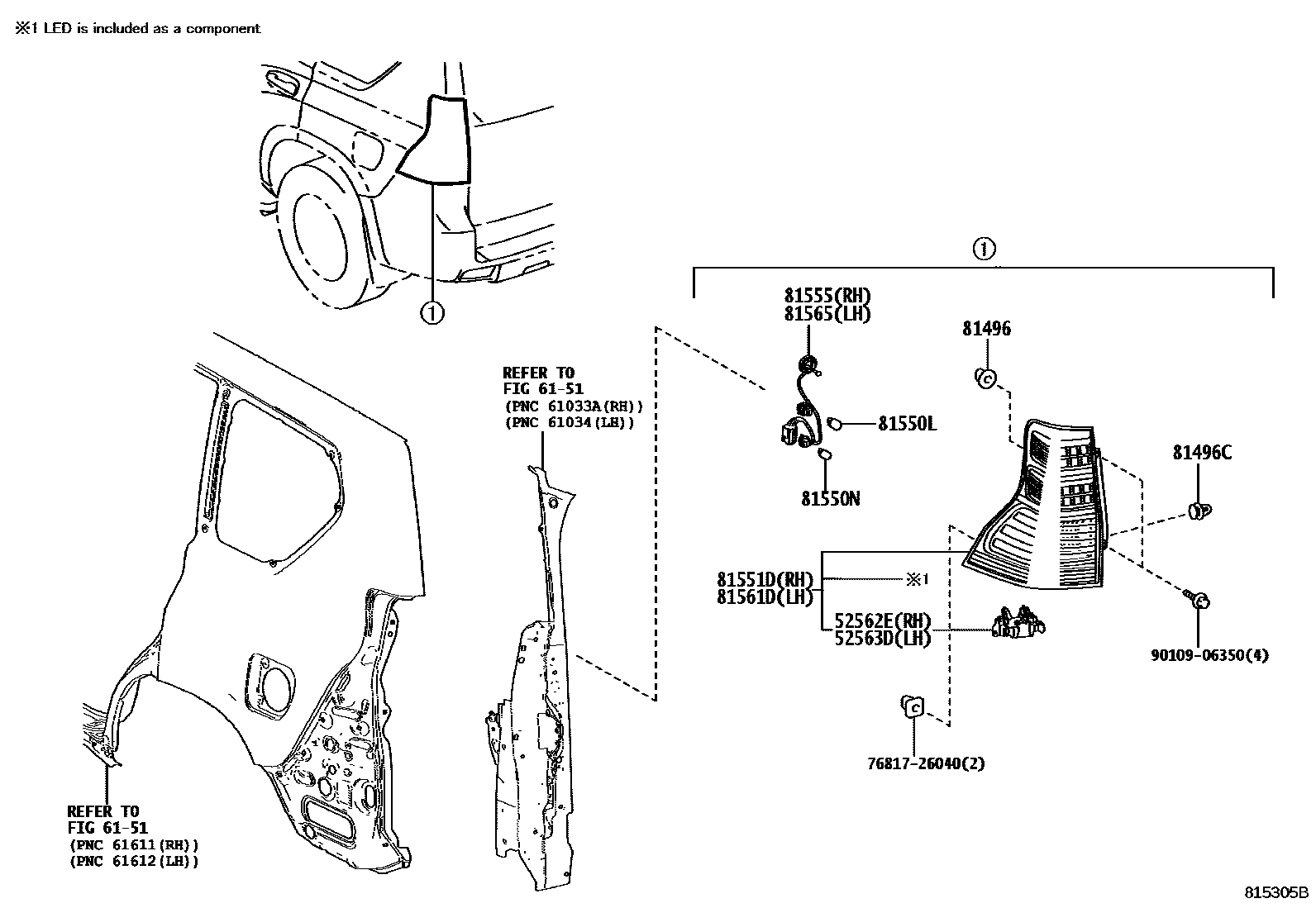 ※1 LED is included as a component

①

①

81555(RH)
81565(LH)

81496

REFER TO
FIG 61-51
(PNC 61033A(RH))
(PNC 61034(LH))

81550L

81550N

81496C

81551D(RH)
81561D(LH)

※1

52562E(RH)
52563D(LH)

90109-06350(4)

76817-26040(2)

REFER TO
FIG 61-51
(PNC 61611(RH))
(PNC 61612(LH))

815305B