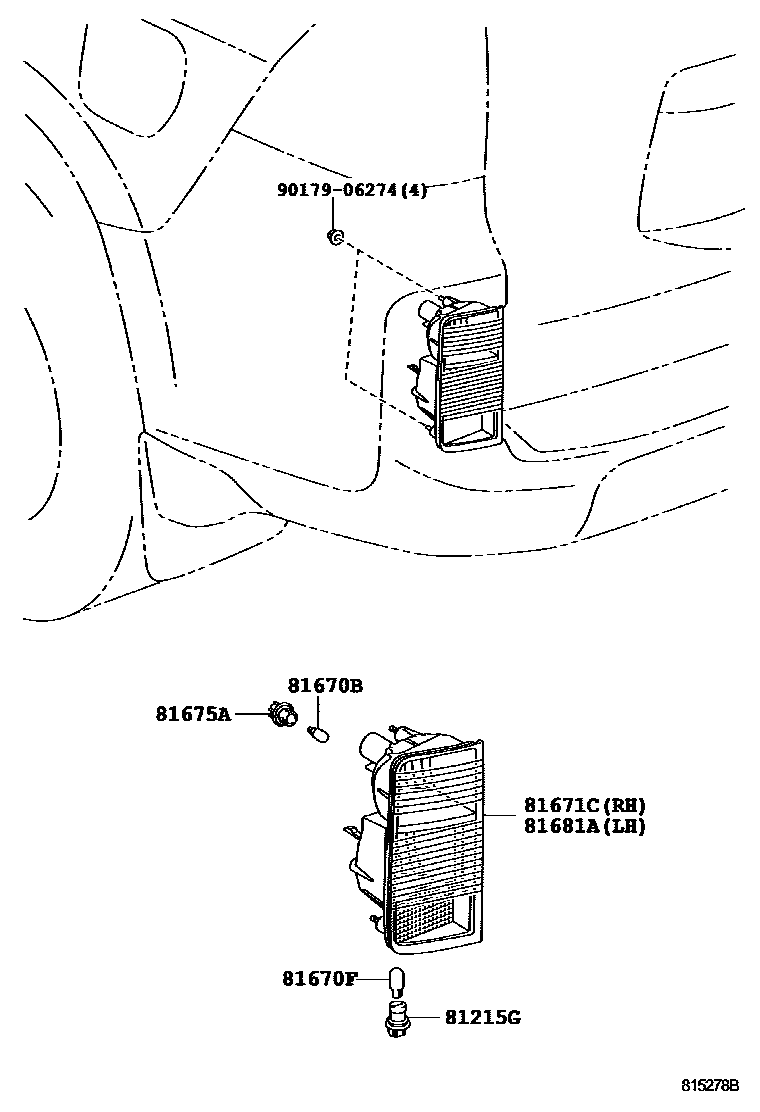 90179-06274(4)

81670B

81675A

81671C(RH)
81681A(LH)

81670F

81215G

815278B