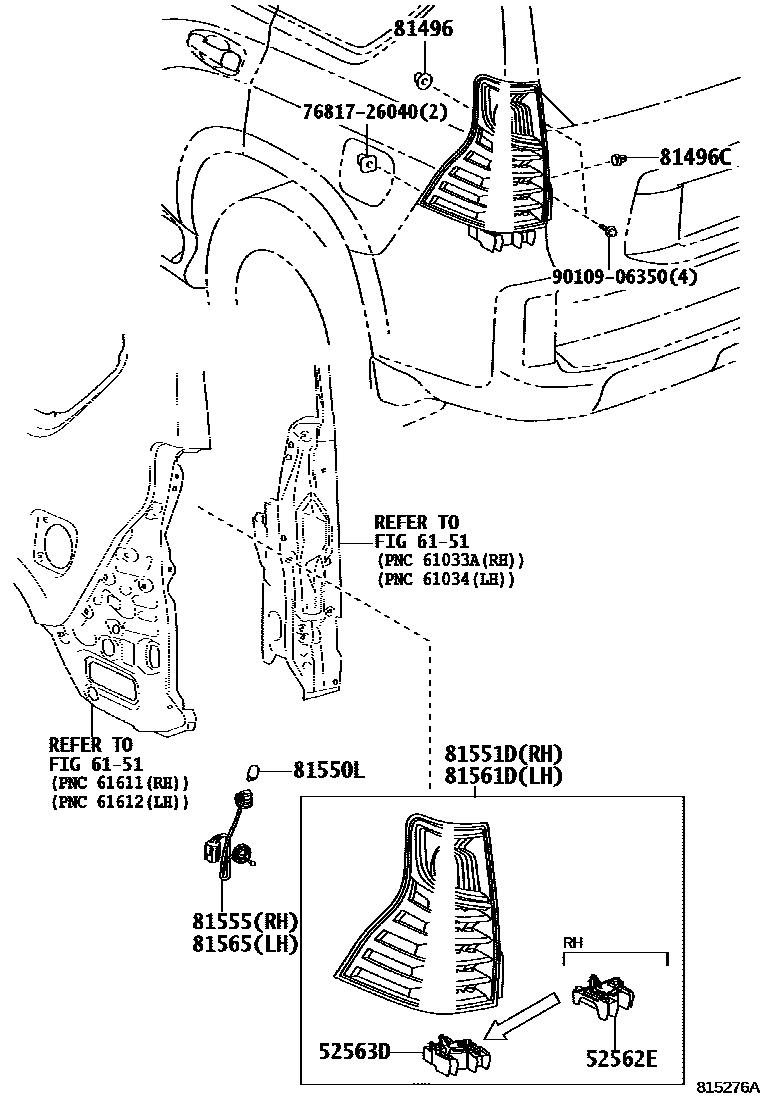 81496

76817-26040(2)

81496C

90109-06350(4)

REFER TO
FIG 61-51
(PNC 61033A(RH))
(PNC 61034(LH))

REFER TO
FIG 61-51
(PNC 61611(RH))
(PNC 61612(LH))

81550L

81551D(RH)
81561D(LH)

81555(RH)
81565(LH)

RH

52563D

52562E

815276A