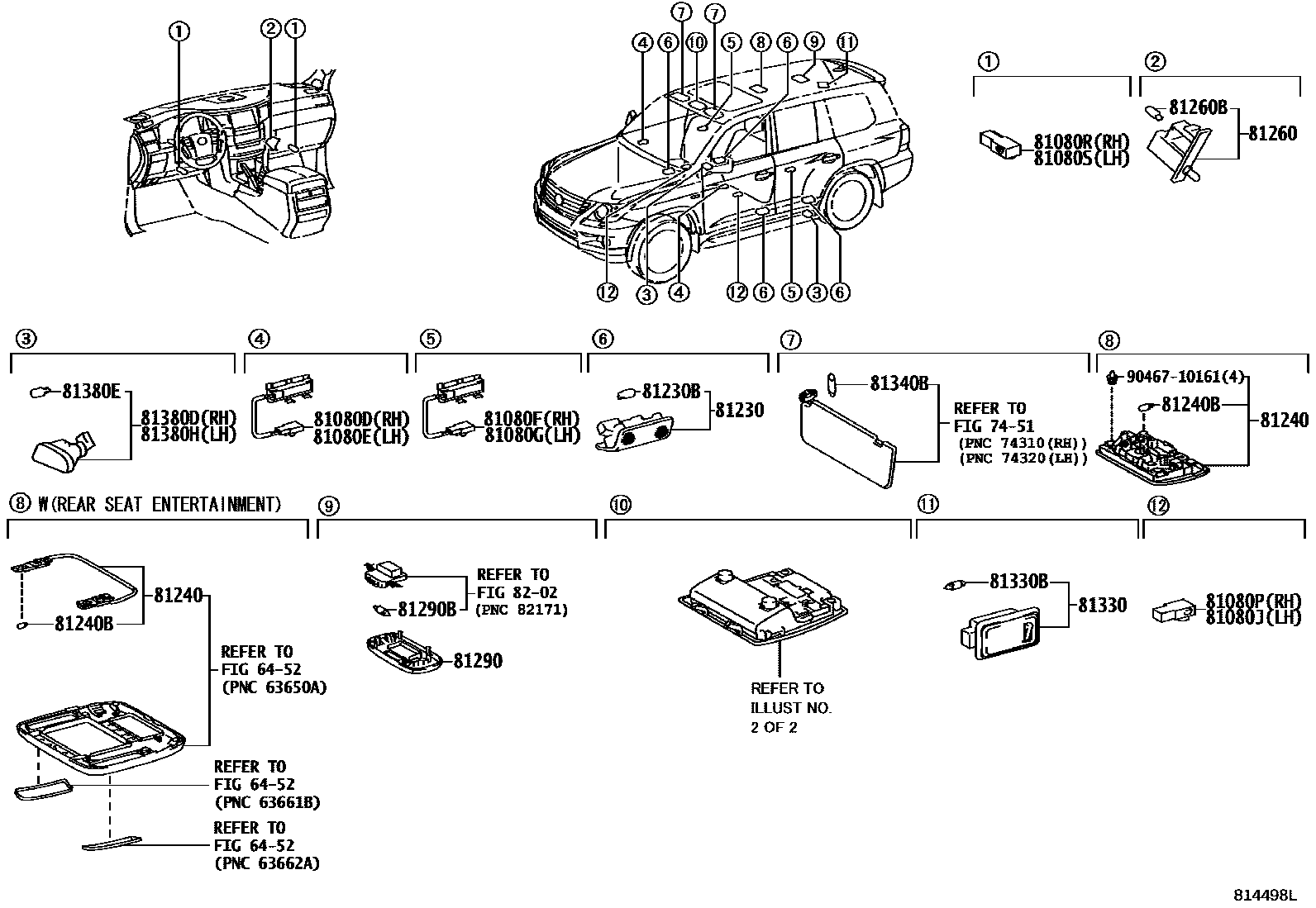 ① ② ①

④ ⑥ ⑦ ⑩ ⑦ ⑤ ⑧ ⑥ ⑨ ⑪

⑫ ③ ④ ⑫ ⑥ ⑤ ③ ⑥

①
81080R(RH)
81080S(LH)

②
81260B
81260

③
81380E
81380D(RH)
81380H(LH)

④
81080D(RH)
81080E(LH)

⑤
81080F(RH)
81080G(LH)

⑥
81230B
81230

⑦
81340B
REFER TO
FIG 74-51
(PNC 74310(RH))
(PNC 74320(LH))

⑧
90467-10161(4)
81240B
81240

⑧ W(REAR SEAT ENTERTAINMENT)
81240
81240B
REFER TO
FIG 64-52
(PNC 63650A)
REFER TO
FIG 64-52
(PNC 63661B)
REFER TO
FIG 64-52
(PNC 63662A)

⑨
REFER TO
FIG 82-02
(PNC 82171)
81290B
81290

⑩
REFER TO
ILLUST NO.
2 OF 2

⑪
81330B
81330

⑫
81080P(RH)
81080J(LH)

814498L