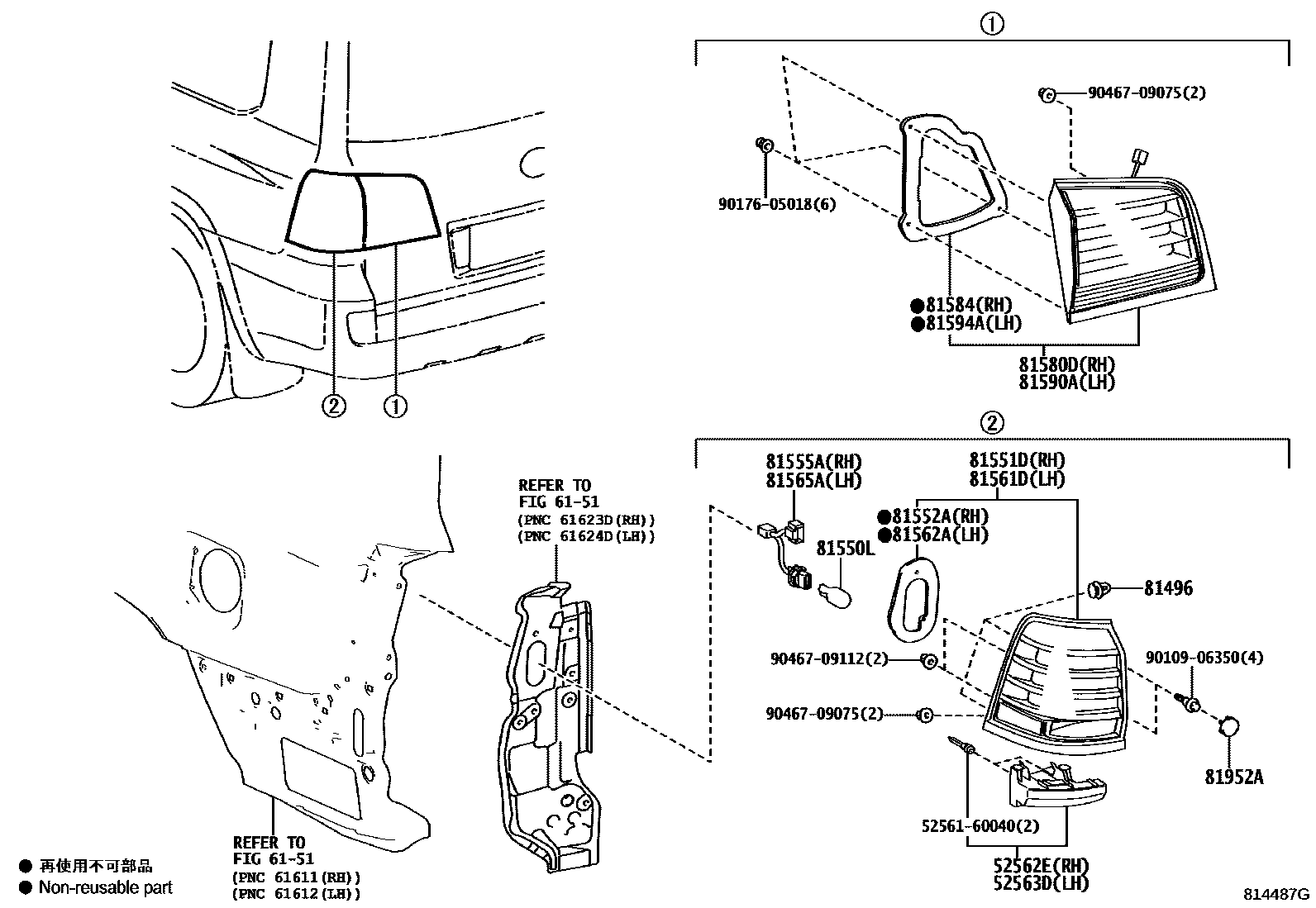 ②
①

①
90467-09075(2)
90176-05018(6)
●81584(RH)
●81594A(LH)
81580D(RH)
81590A(LH)

②
81555A(RH)
81565A(LH)
81551D(RH)
81561D(LH)
●81552A(RH)
●81562A(LH)
81550L
81496
90467-09112(2)
90109-06350(4)
90467-09075(2)
81952A
52561-60040(2)
52562E(RH)
52563D(LH)

REFER TO
FIG 61-51
(PNC 61623D(RH))
(PNC 61624D(LH))

REFER TO
FIG 61-51
(PNC 61611(RH))
(PNC 61612(LH))

● 再使用不可部品
● Non-reusable part

814487G