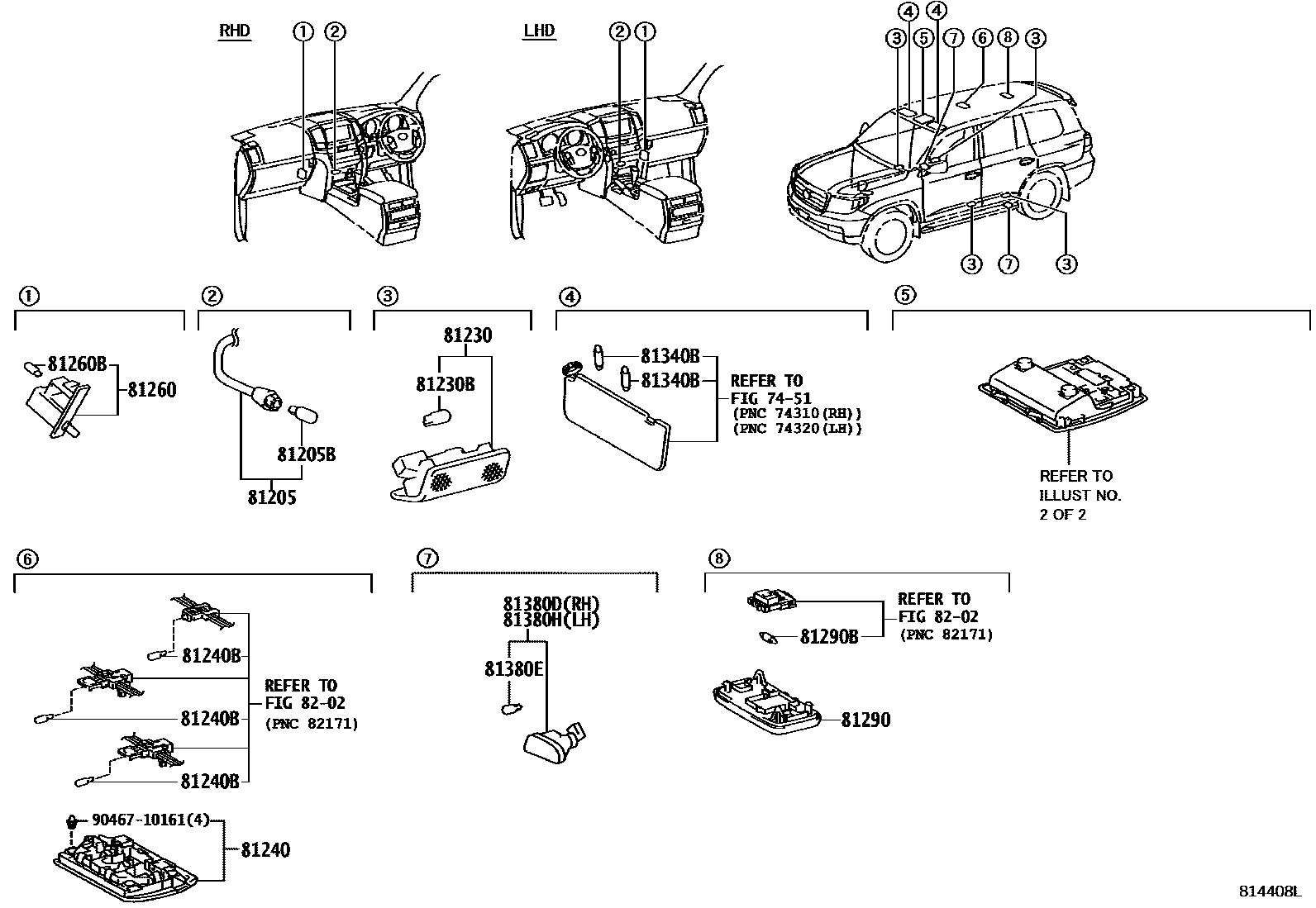 RHD ① ②

LHD ② ①

④ ④
③ ⑤ ⑦ ⑥ ⑧ ③

③ ⑦ ③

①
81260B
81260

②
81205B
81205

③
81230
81230B

④
81340B
81340B
REFER TO
FIG 74-51
(PNC 74310(RH))
(PNC 74320(LH))

⑤
REFER TO
ILLUST NO.
2 OF 2

⑥
81240B
81240B
81240B
REFER TO
FIG 82-02
(PNC 82171)
90467-10161(4)
81240

⑦
81380D(RH)
81380H(LH)
81380E

⑧
REFER TO
FIG 82-02
(PNC 82171)
81290B
81290

814408L