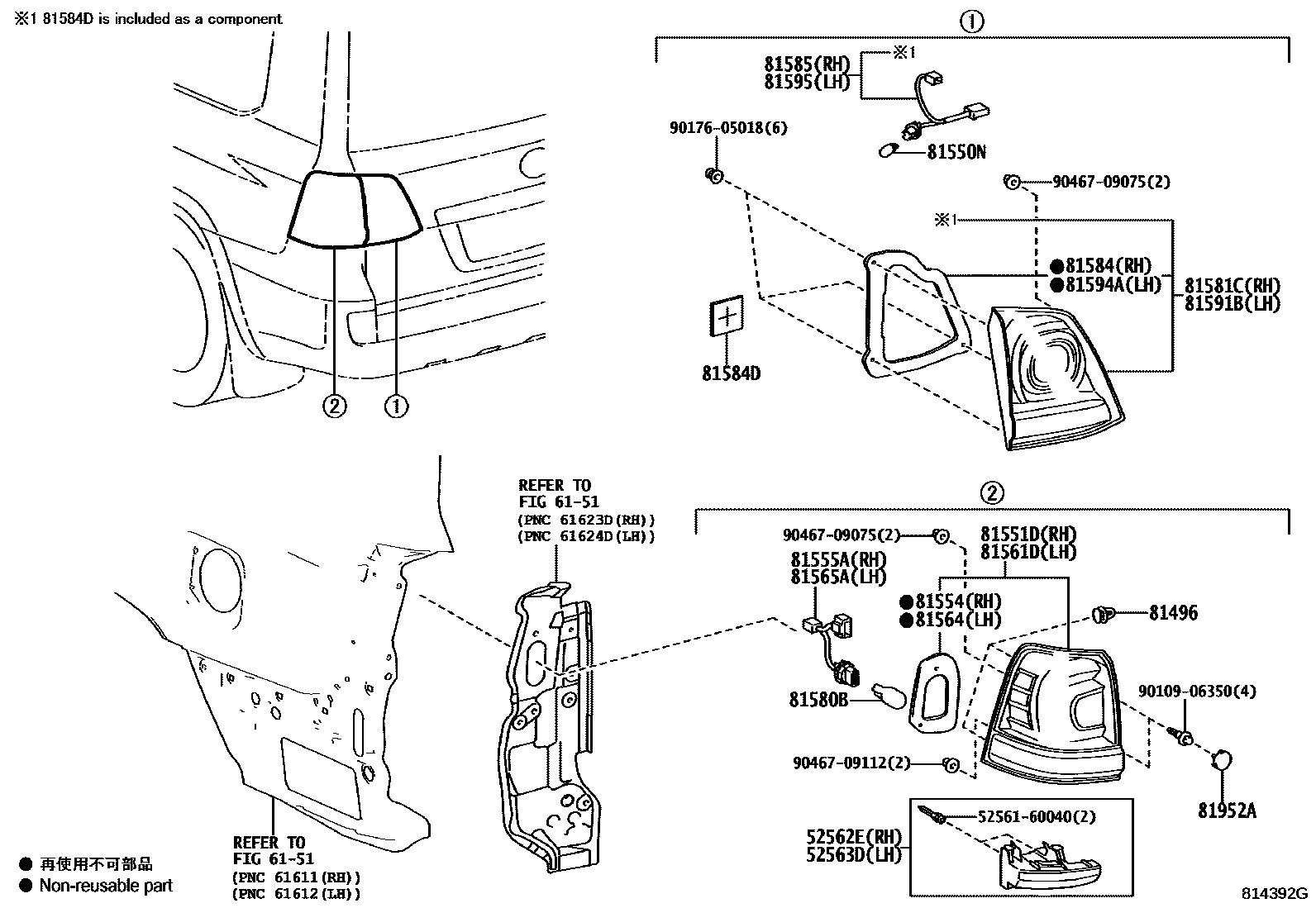 ※1 81584D is included as a component

②
①

①

81585(RH)
81595(LH)
※1
90176-05018(6)
81550N
90467-09075(2)
※1
●81584(RH)
●81594A(LH)
81581C(RH)
81591B(LH)
81584D

REFER TO
FIG 61-51
(PNC 61623D(RH))
(PNC 61624D(LH))

②

90467-09075(2)
81551D(RH)
81561D(LH)
81555A(RH)
81565A(LH)
●81554(RH)
●81564(LH)
81496
81580B
90109-06350(4)
90467-09112(2)
81952A
52561-60040(2)
52562E(RH)
52563D(LH)

REFER TO
FIG 61-51
(PNC 61611(RH))
(PNC 61612(LH))

● 再使用不可部品
● Non-reusable part

814392G