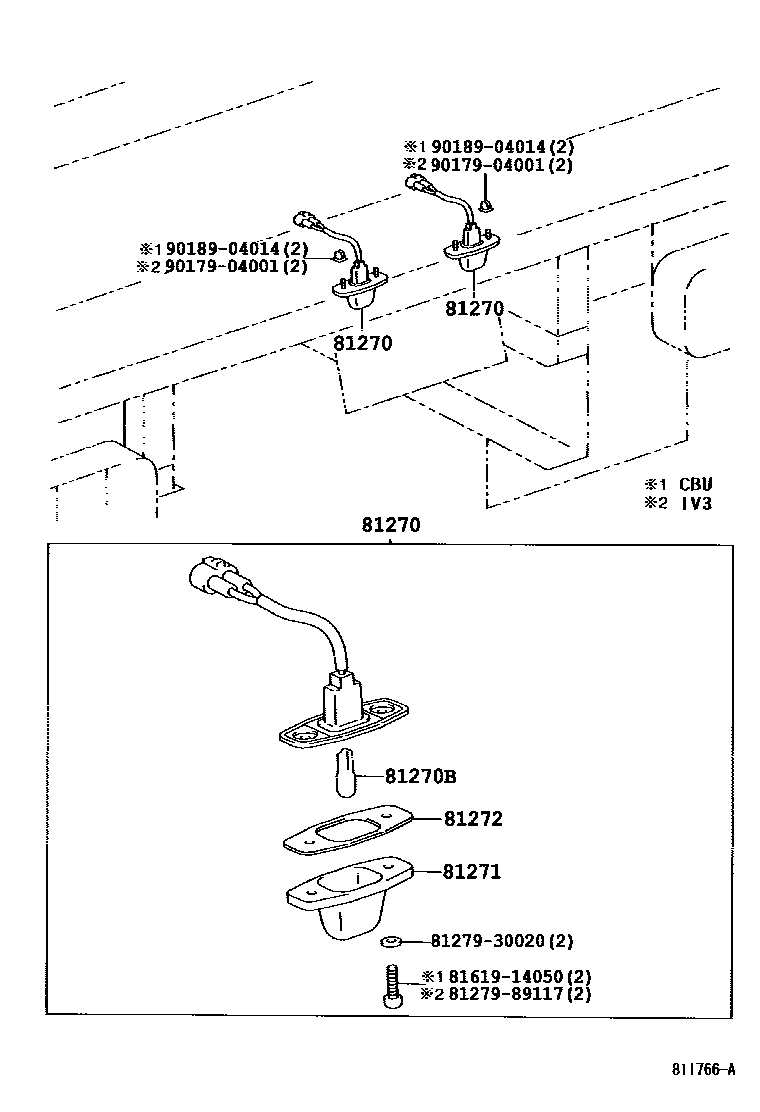 ※1 90189-04014(2)
※2 90179-04001(2)

※1 90189-04014(2)
※2 90179-04001(2)

81270

81270

※1 CBU
※2 IV3

81270

81270B

81272

81271

81279-30020(2)

※1 81619-14050(2)
※2 81279-89117(2)

811766-A