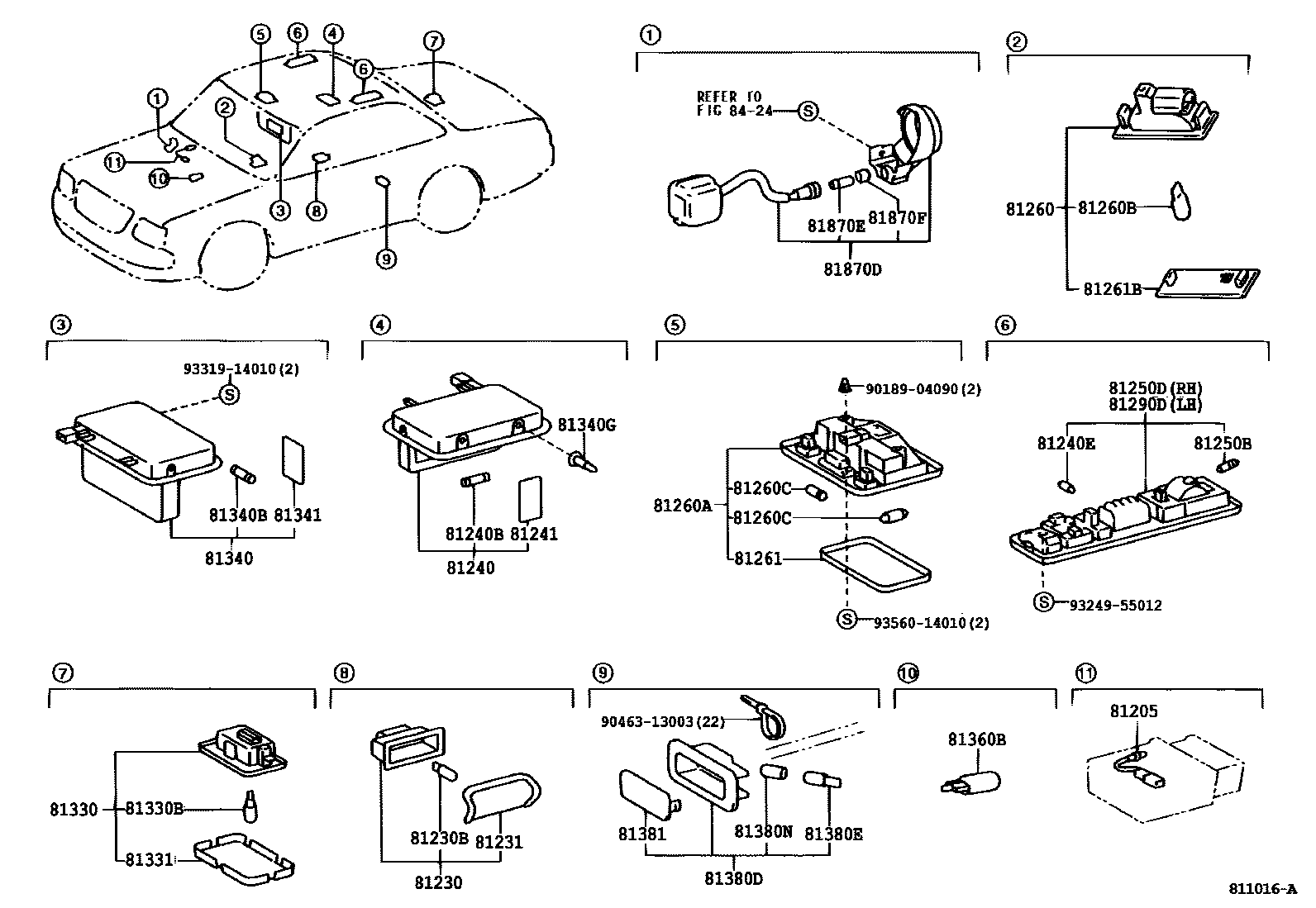 5 6 4 6 7
1
2
11
10
3 8
9

1
REFER TO
FIG 84-24
S
81870E 81870F
81870D

2
81260 81260B
81261B

3
93319-14010(2)
S
81340B 81341
81340

4
81340G
81240B 81241
81240

5
90189-04090(2)
81260A
81260C
81260C
81261
S 93560-14010(2)

6
81250D(RH)
81290D(LH)
81240E 81250B
S 93249-55012

7
81330 81330B
81331

8
81230B 81231
81230

9
90463-13003(22)
81381 81380N 81380E
81380D

10
81360B

11
81205

811016-A