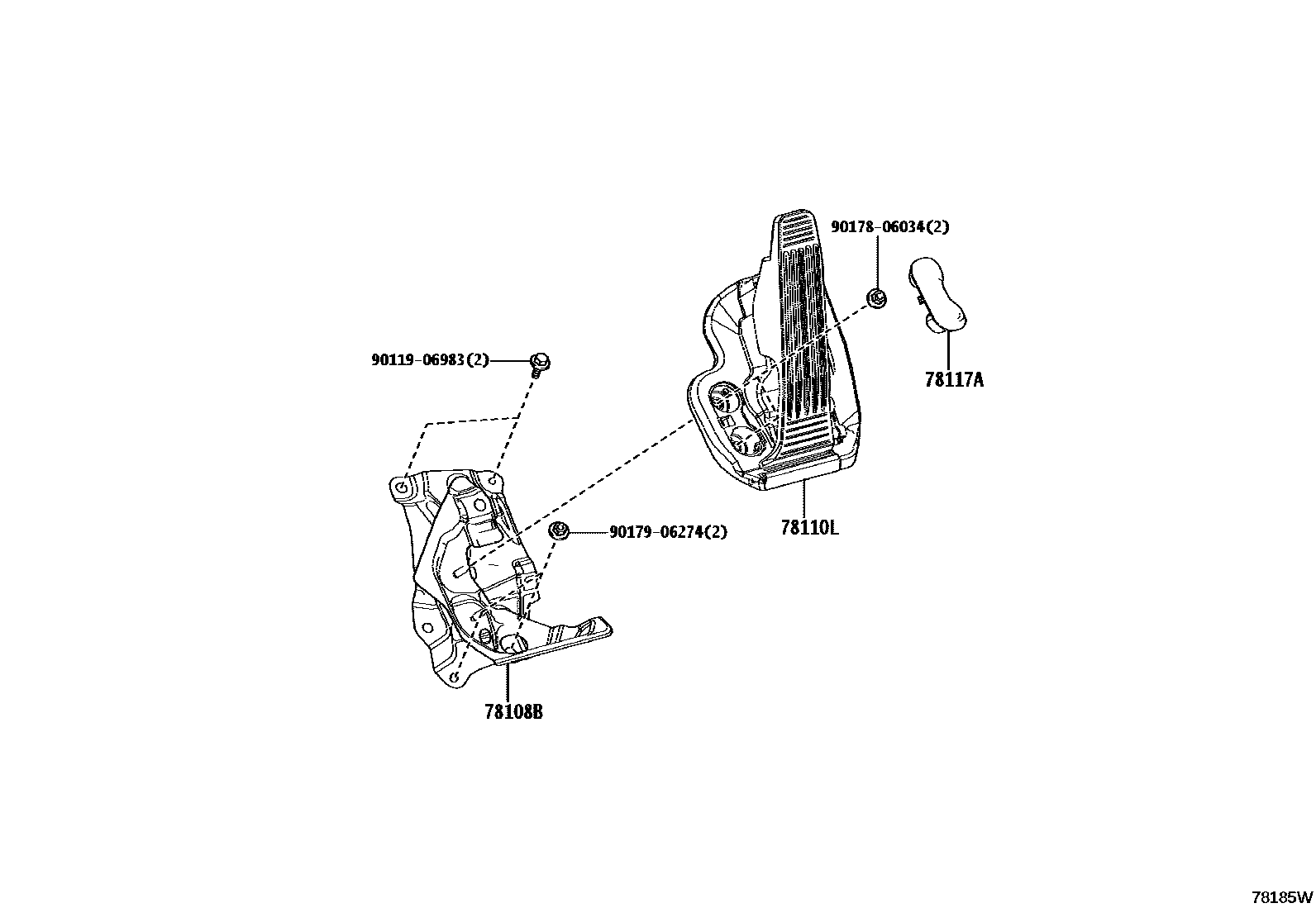 90178-06034(2)

90119-06983(2)

78117A

90179-06274(2)

78110L

78108B

78185W