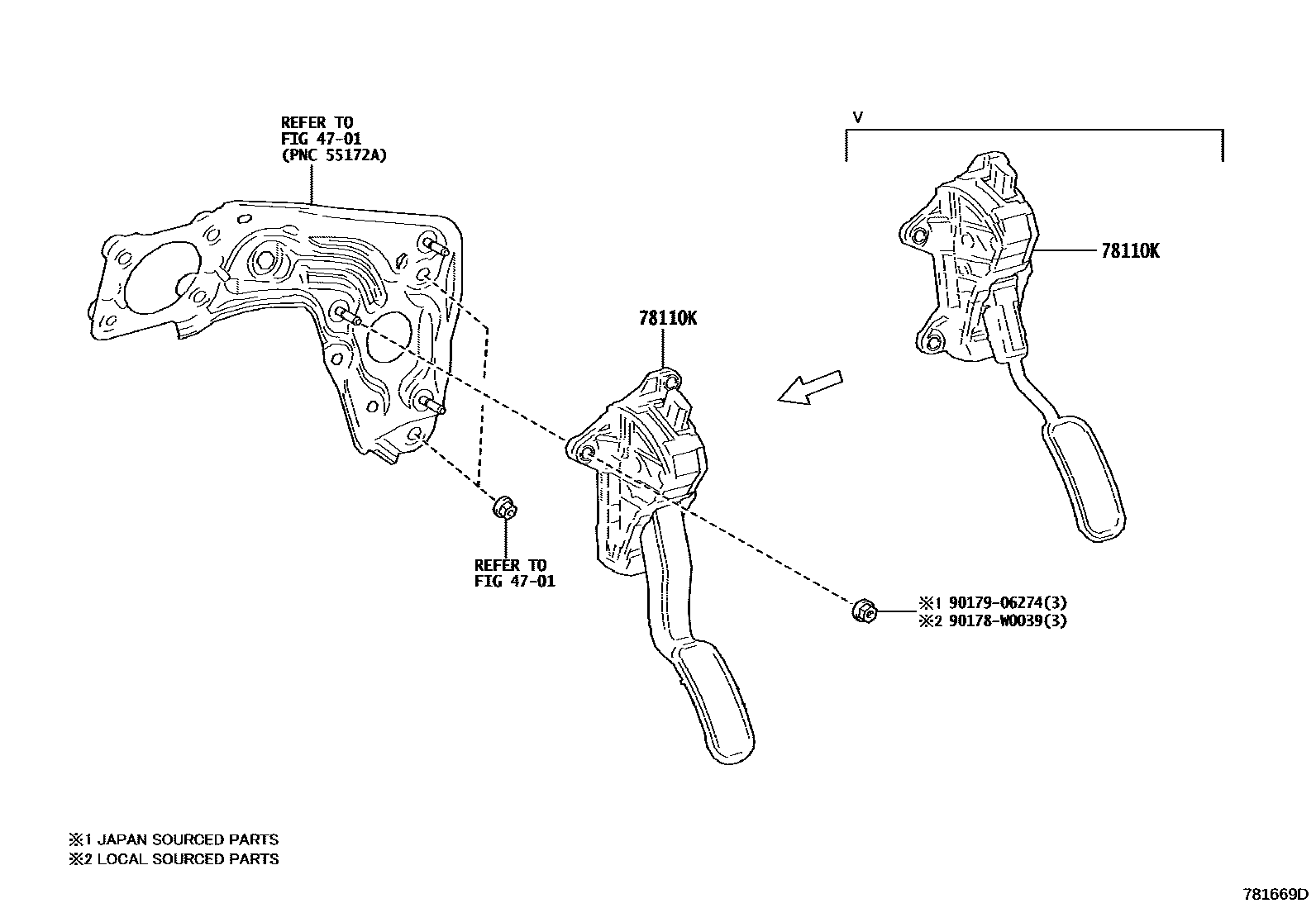 REFER TO
FIG 47-01
(PNC 55172A)

V

78110K

78110K

REFER TO
FIG 47-01

※1 90179-06274(3)
※2 90178-W0039(3)

※1 JAPAN SOURCED PARTS
※2 LOCAL SOURCED PARTS

781669D