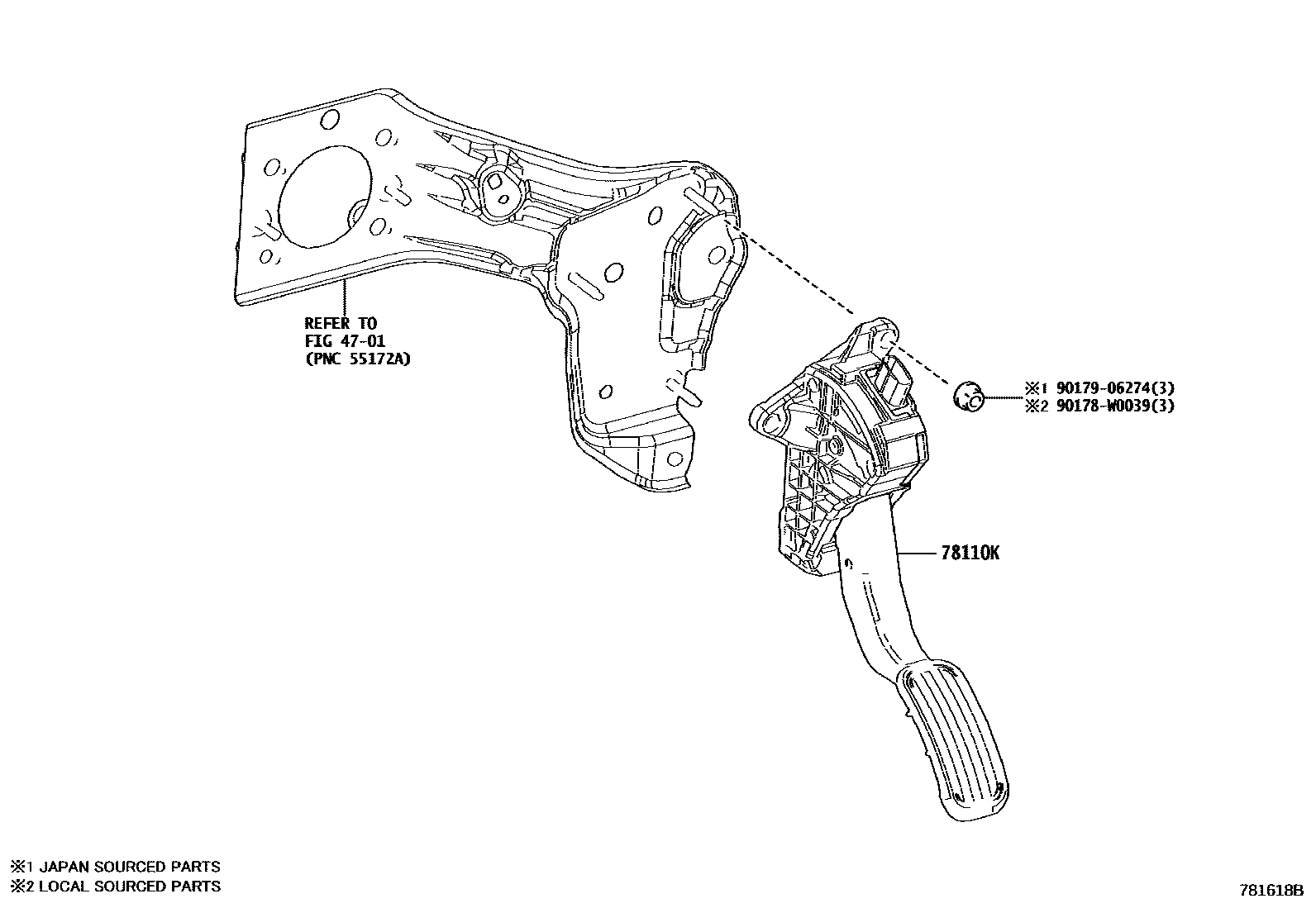 REFER TO
FIG 47-01
(PNC 55172A)

※1 90179-06274(3)
※2 90178-W0039(3)

78110K

※1 JAPAN SOURCED PARTS
※2 LOCAL SOURCED PARTS

781618B