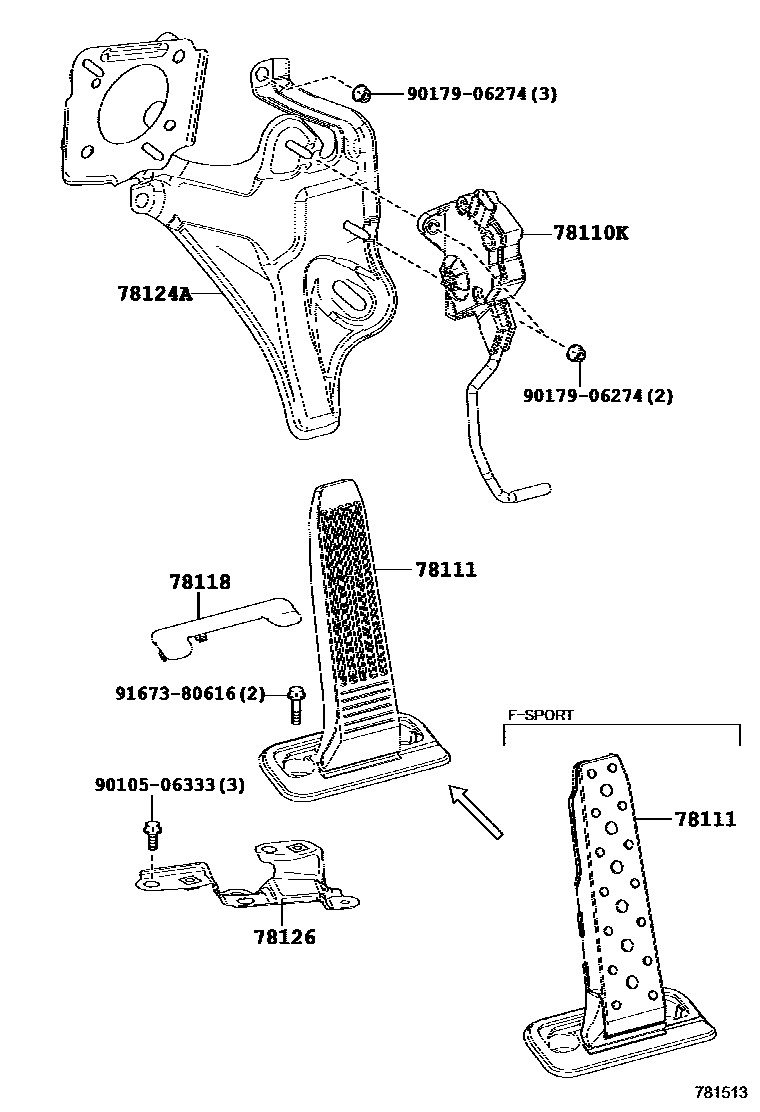 90179-06274 (3)

78110K

78124A

90179-06274 (2)

78118

78111

91673-80616 (2)

F-SPORT

90105-06333 (3)

78111

78126

781513