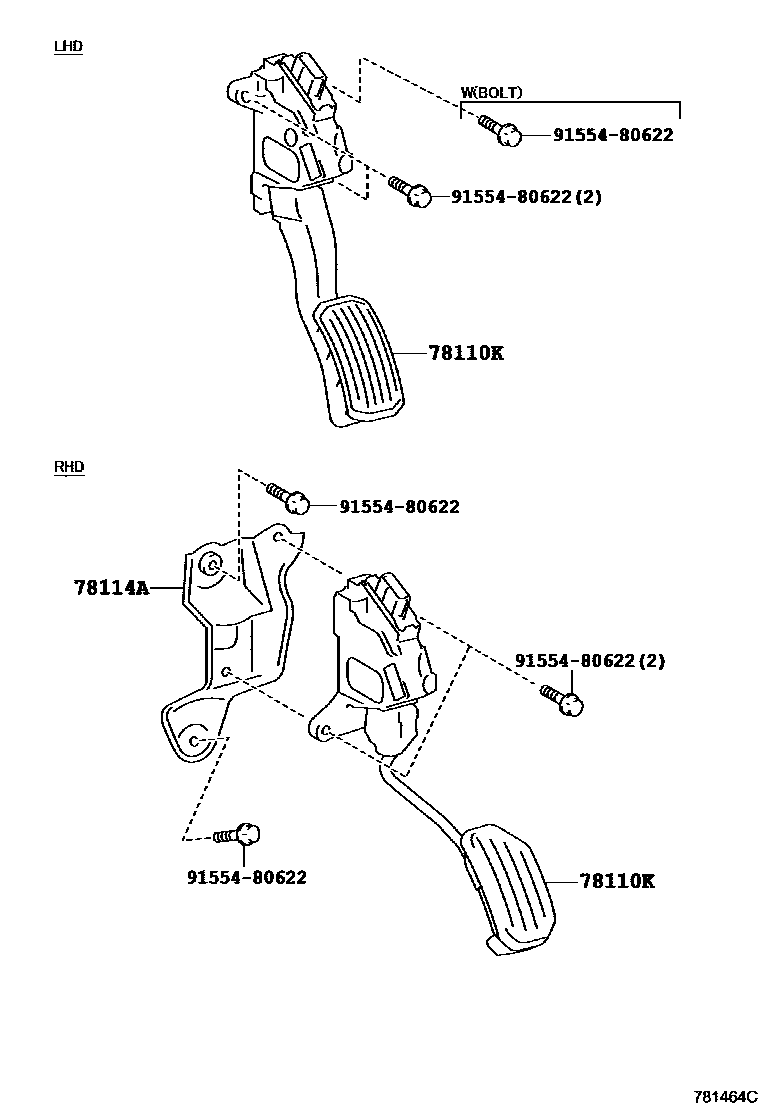 LHD

W(BOLT)

91554-80622

91554-80622(2)

78110K

RHD

91554-80622

78114A

91554-80622(2)

91554-80622

78110K

781464C