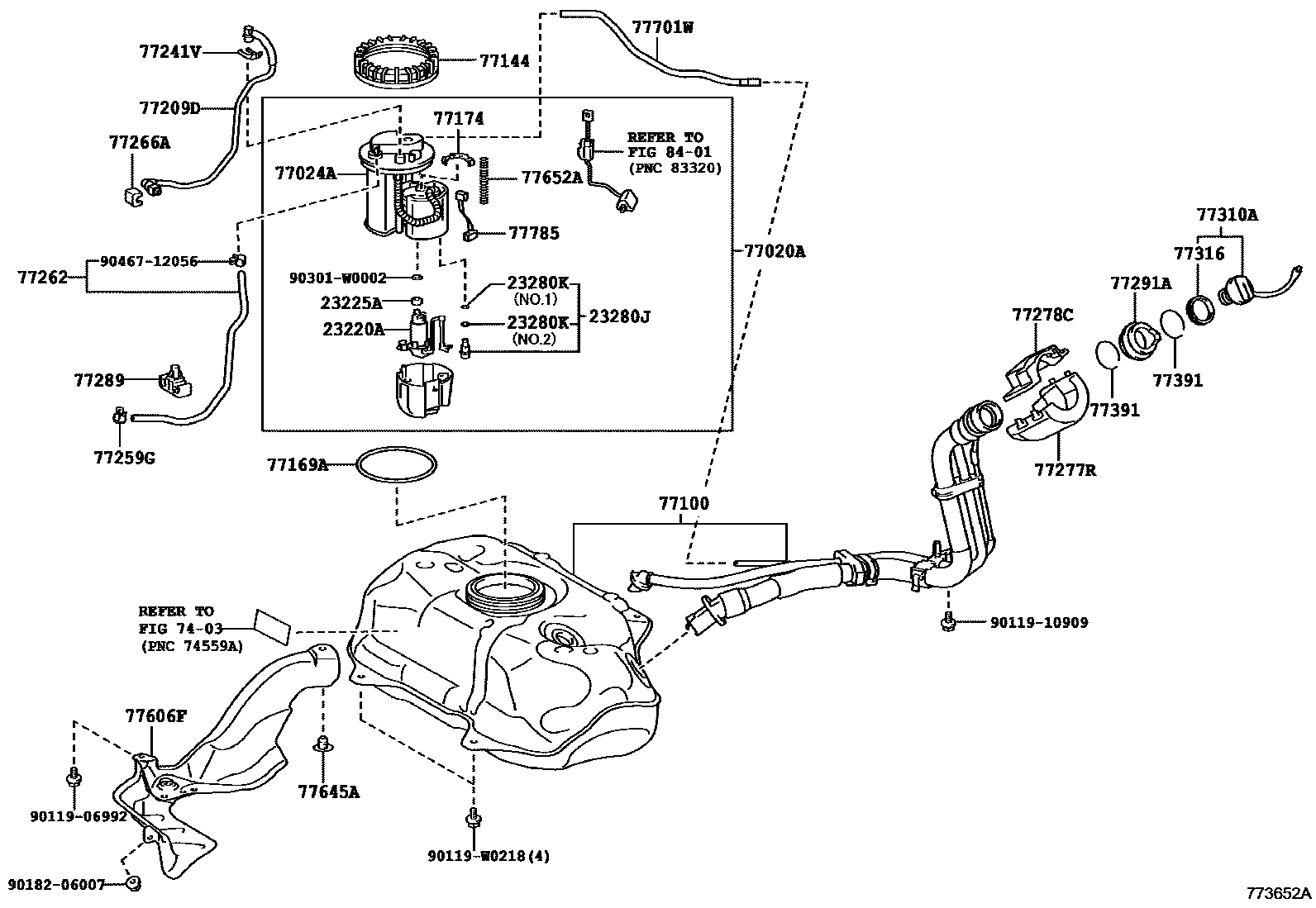 77241V
77209D
77266A
77144
77701W
77174
77024A
77652A
REFER TO
FIG 84-01
(PNC 83320)
77785
77020A
77262
90467-12056
90301-W0002
23225A
23220A
23280K
(NO.1)
23280K
(NO.2)
23280J
77289
77259G
77169A
77310A
77316
77291A
77278C
77391
77391
77277R
77100
90119-10909
REFER TO
FIG 74-03
(PNC 74559A)
77606F
77645A
90119-06992
90119-W0218(4)
90182-06007
773652A