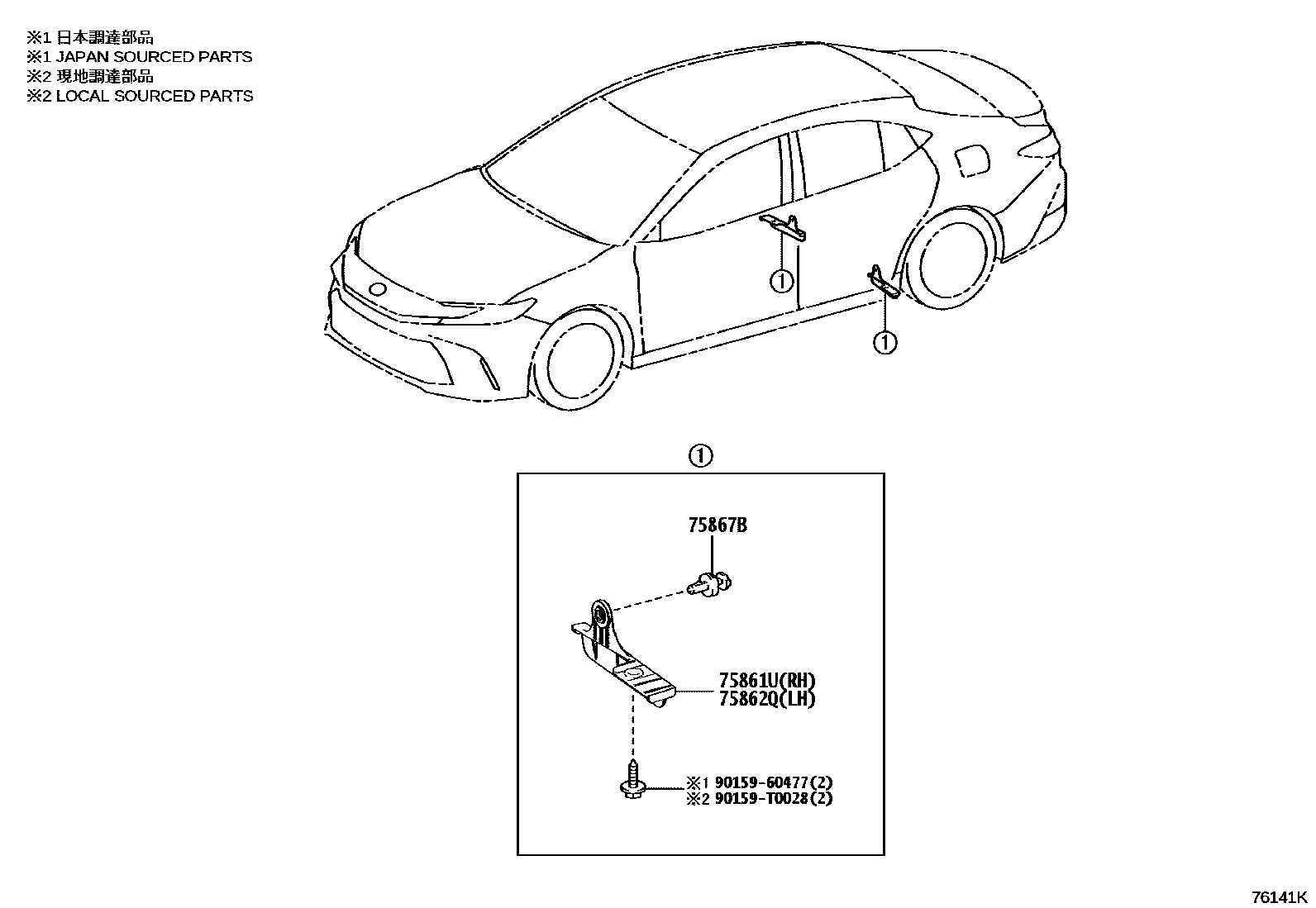 ※1 日本調達部品
※1 JAPAN SOURCED PARTS
※2 現地調達部品
※2 LOCAL SOURCED PARTS

①

①

①

75867B

75861U(RH)
75862Q(LH)

※1 90159-60477(2)
※2 90159-T0028(2)

76141K