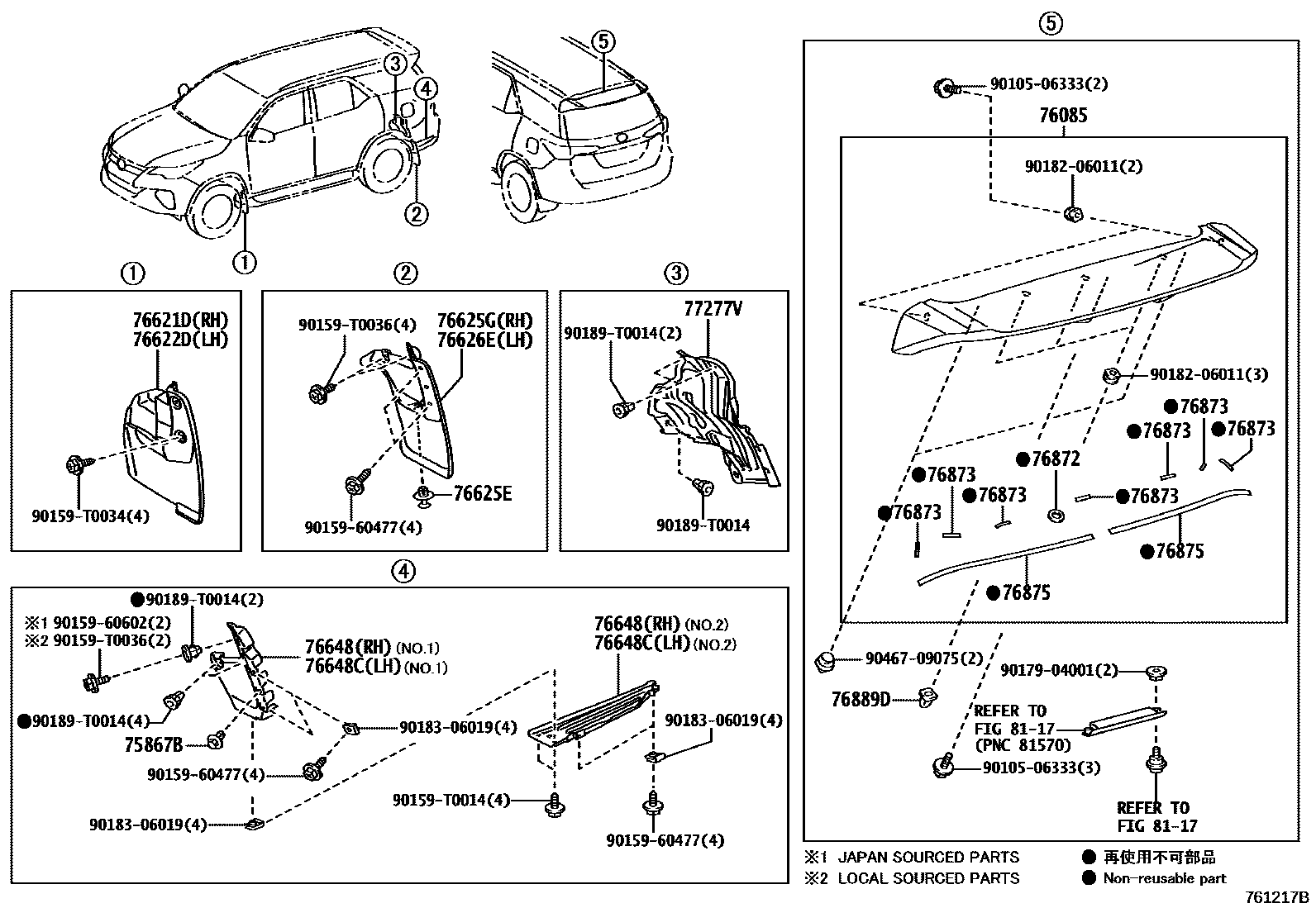 ③
④
⑤
②
①

①
76621D(RH)
76622D(LH)
90159-T0034(4)

②
90159-T0036(4)
76625G(RH)
76626E(LH)
76625E
90159-60477(4)

③
77277V
90189-T0014(2)
90189-T0014

④
●90189-T0014(2)
※1 90159-60602(2)
※2 90159-T0036(2)
76648(RH) (NO.1)
76648C(LH) (NO.1)
●90189-T0014(4)
75867B
90159-60477(4)
90183-06019(4)
90183-06019(4)
76648(RH) (NO.2)
76648C(LH) (NO.2)
90183-06019(4)
90159-T0014(4)
90159-60477(4)

⑤
90105-06333(2)
76085
90182-06011(2)
90182-06011(3)
●76873
●76873
●76873
●76872
●76873
●76873
●76873
●76873
●76875
●76875
90467-09075(2)
76889D
90179-04001(2)
REFER TO
FIG 81-17
(PNC 81570)
90105-06333(3)
REFER TO
FIG 81-17

※1 JAPAN SOURCED PARTS
※2 LOCAL SOURCED PARTS
● 再使用不可部品
● Non-reusable part
761217B