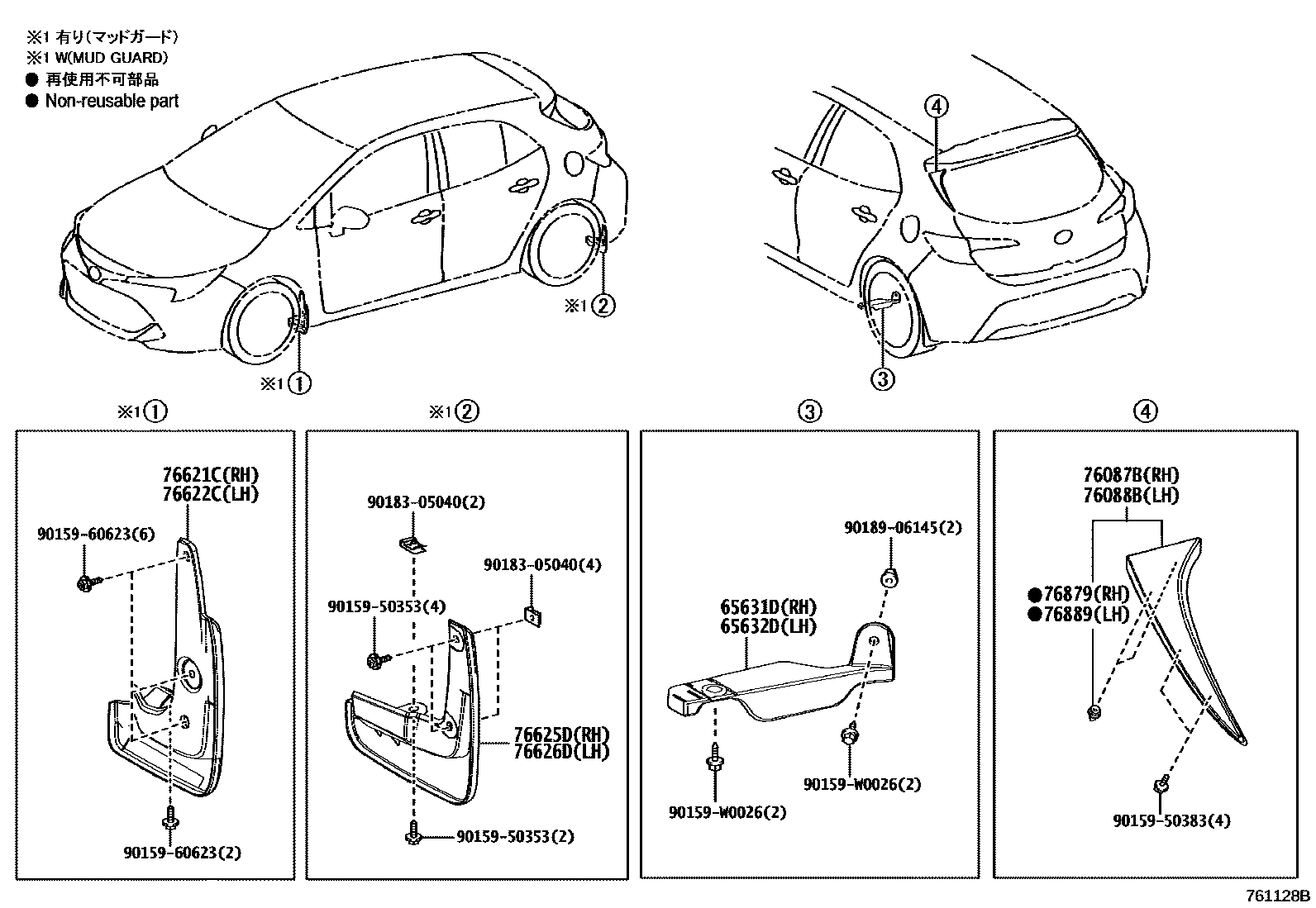 ※1 有り(マッドガード)
※1 W(MUD GUARD)
● 再使用不可部品
● Non-reusable part

④

※1 ②

※1 ①

③

※1 ①

76621C(RH)
76622C(LH)

90159-60623(6)

90159-60623(2)

※1 ②

90183-05040(2)

90183-05040(4)

90159-50353(4)

76625D(RH)
76626D(LH)

90159-50353(2)

③

90189-06145(2)

65631D(RH)
65632D(LH)

90159-W0026(2)

90159-W0026(2)

④

76087B(RH)
76088B(LH)

●76879(RH)
●76889(LH)

90159-50383(4)

761128B