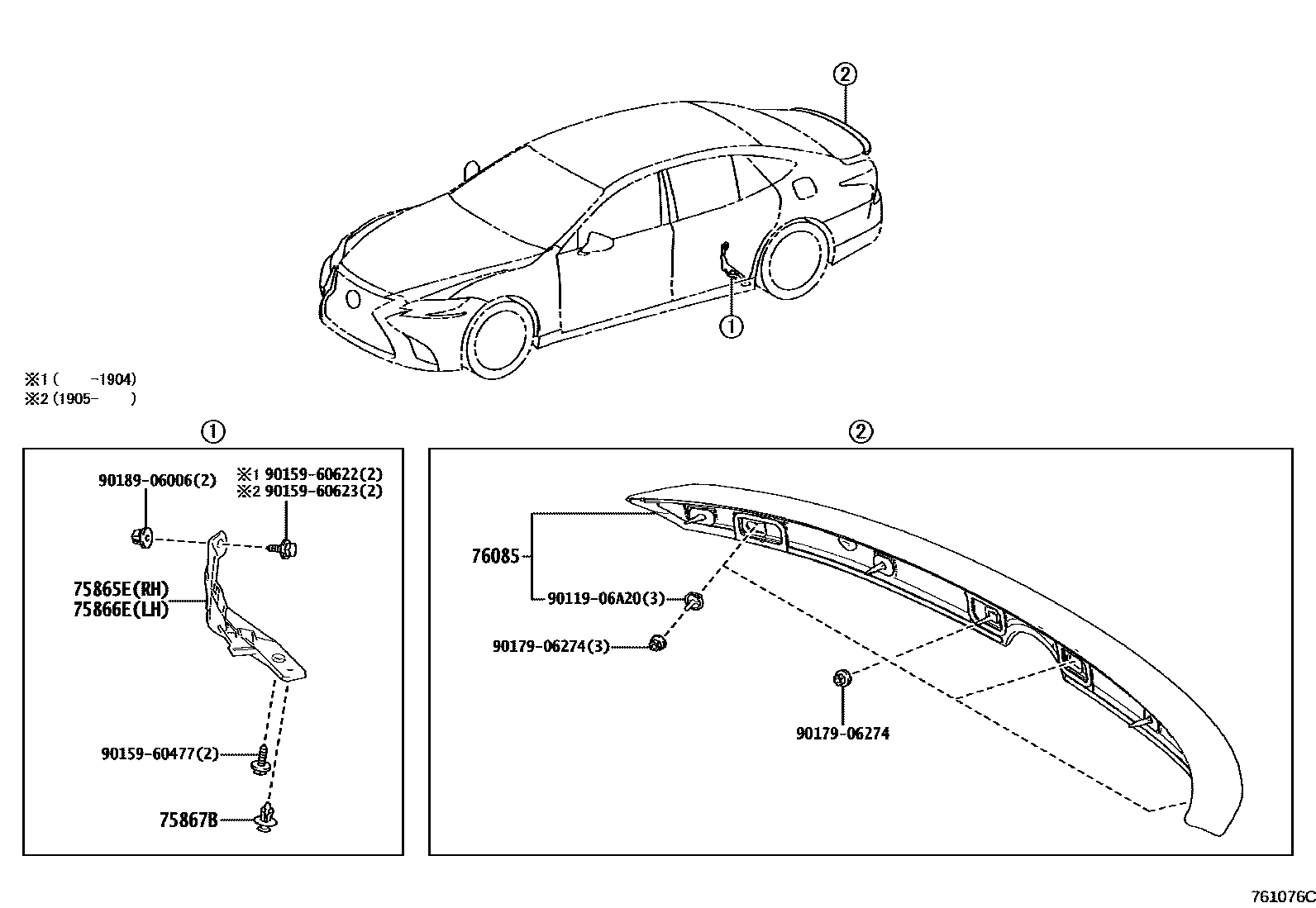 ②

①

※1 (　　-1904)
※2 (1905-　　)

①

90189-06006(2)
※1 90159-60622(2)
※2 90159-60623(2)

75865E(RH)
75866E(LH)

90159-60477(2)

75867B

②

76085

90119-06A20(3)

90179-06274(3)

90179-06274

761076C