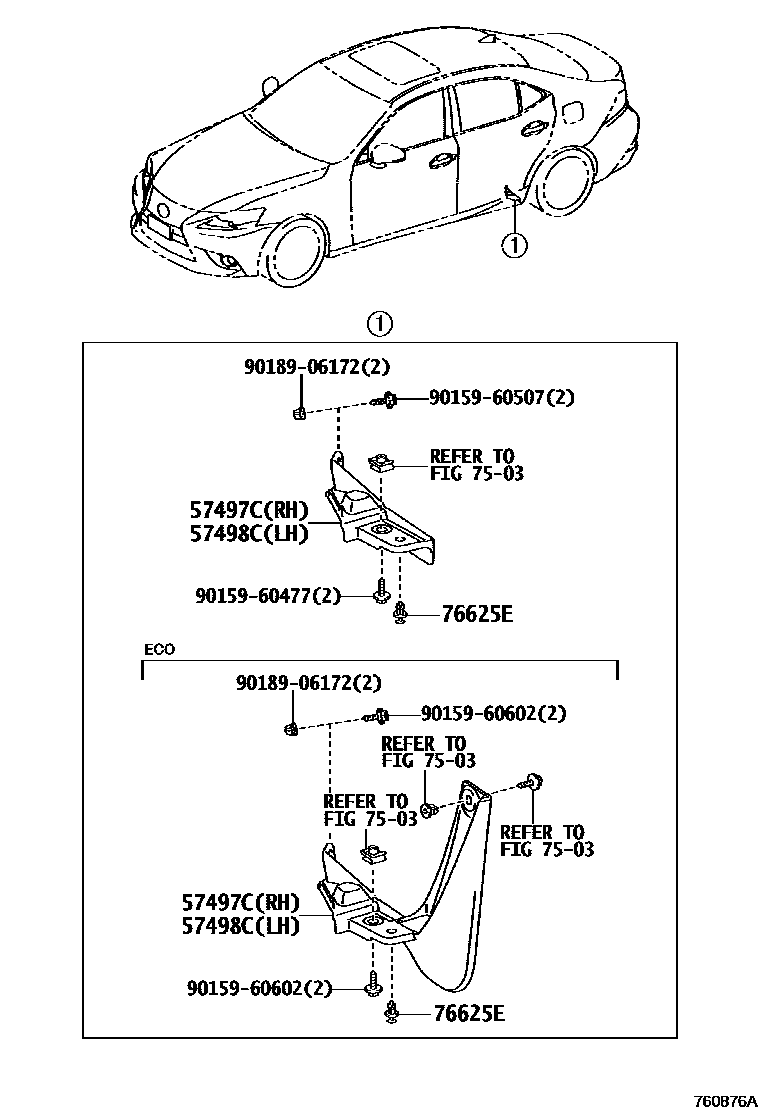 ①

①

90189-06172(2)
90159-60507(2)
REFER TO
FIG 75-03
57497C(RH)
57498C(LH)
90159-60477(2)
76625E

ECO
90189-06172(2)
90159-60602(2)
REFER TO
FIG 75-03
REFER TO
FIG 75-03
REFER TO
FIG 75-03
57497C(RH)
57498C(LH)
90159-60602(2)
76625E

760876A