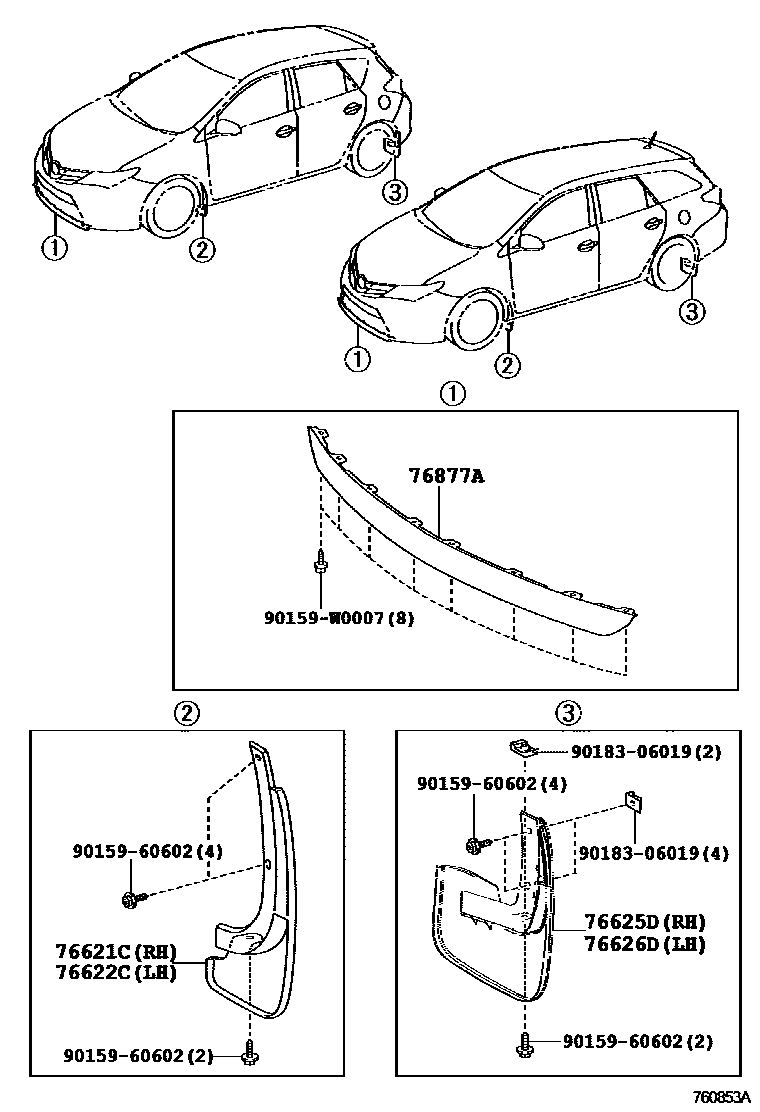 ①
②
③
①
②
③
①
76877A
90159-W0007(8)
②
90159-60602(4)
76621C(RH)
76622C(LH)
90159-60602(2)
③
90183-06019(2)
90159-60602(4)
90183-06019(4)
76625D(RH)
76626D(LH)
90159-60602(2)
760853A