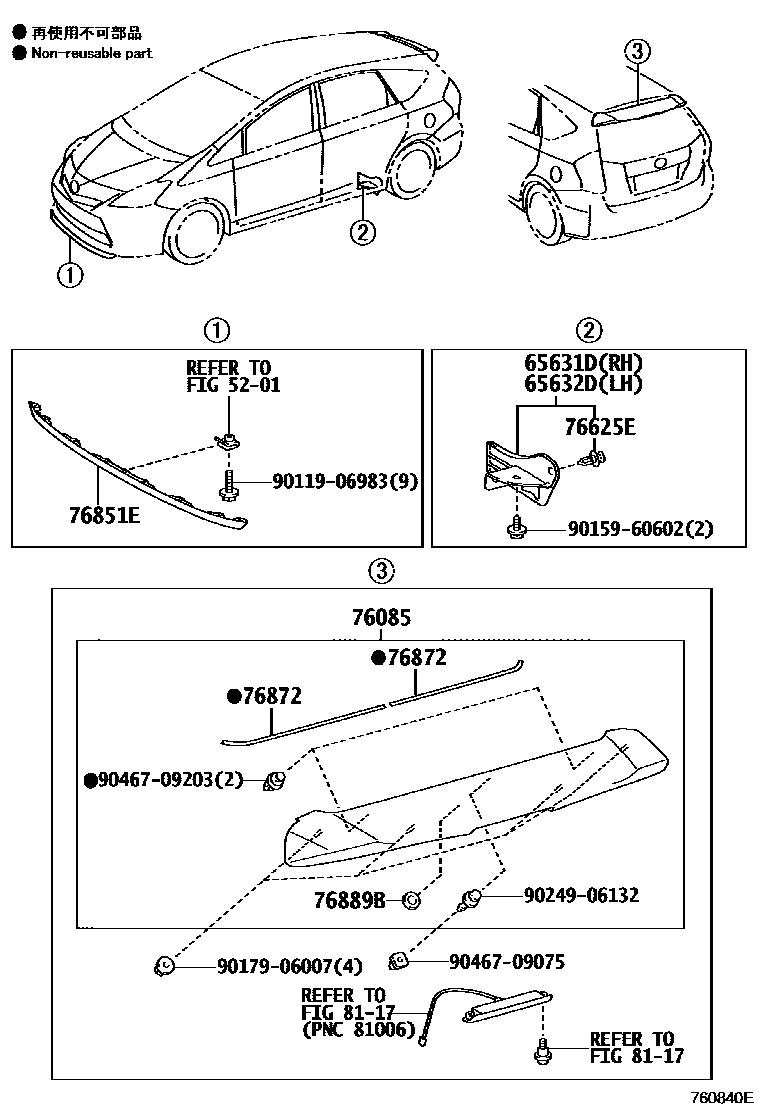 ● 再使用不可部品
● Non-reusable part

3

2

1

1

REFER TO
FIG 52-01

90119-06983(9)

76851E

2

65631D(RH)
65632D(LH)

76625E

90159-60602(2)

3

76085

●76872

●76872

●90467-09203(2)

76889B

90249-06132

90179-06007(4)

90467-09075

REFER TO
FIG 81-17
(PNC 81006)

REFER TO
FIG 81-17

760840E