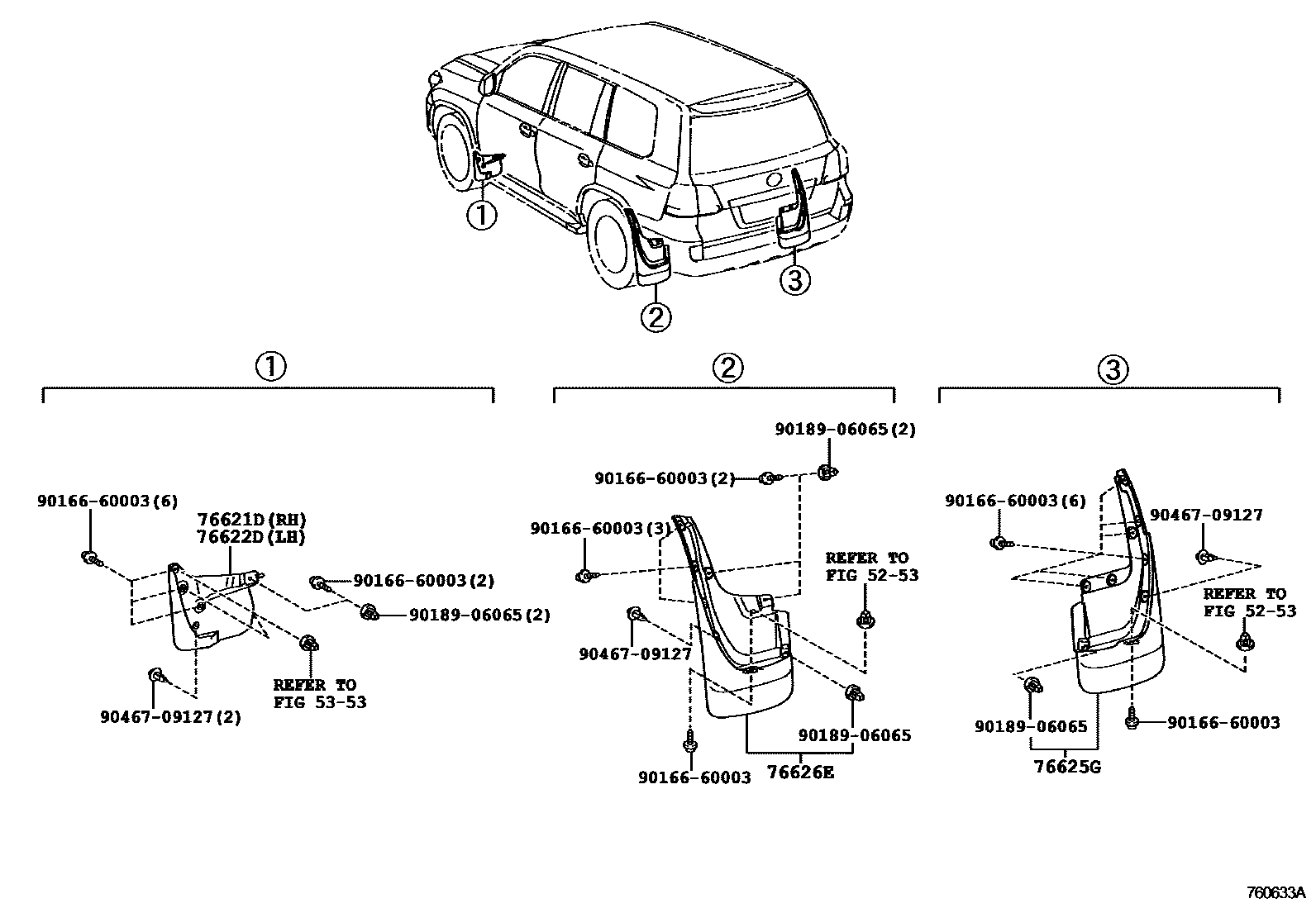 ①
②
③

①

90166-60003(6)
76621D(RH)
76622D(LH)
90166-60003(2)
90189-06065(2)
REFER TO
FIG 53-53
90467-09127(2)

②

90189-06065(2)
90166-60003(2)
90166-60003(3)
REFER TO
FIG 52-53
90467-09127
90189-06065
90166-60003
76626E

③

90166-60003(6)
90467-09127
REFER TO
FIG 52-53
90189-06065
90166-60003
76625G

760633A