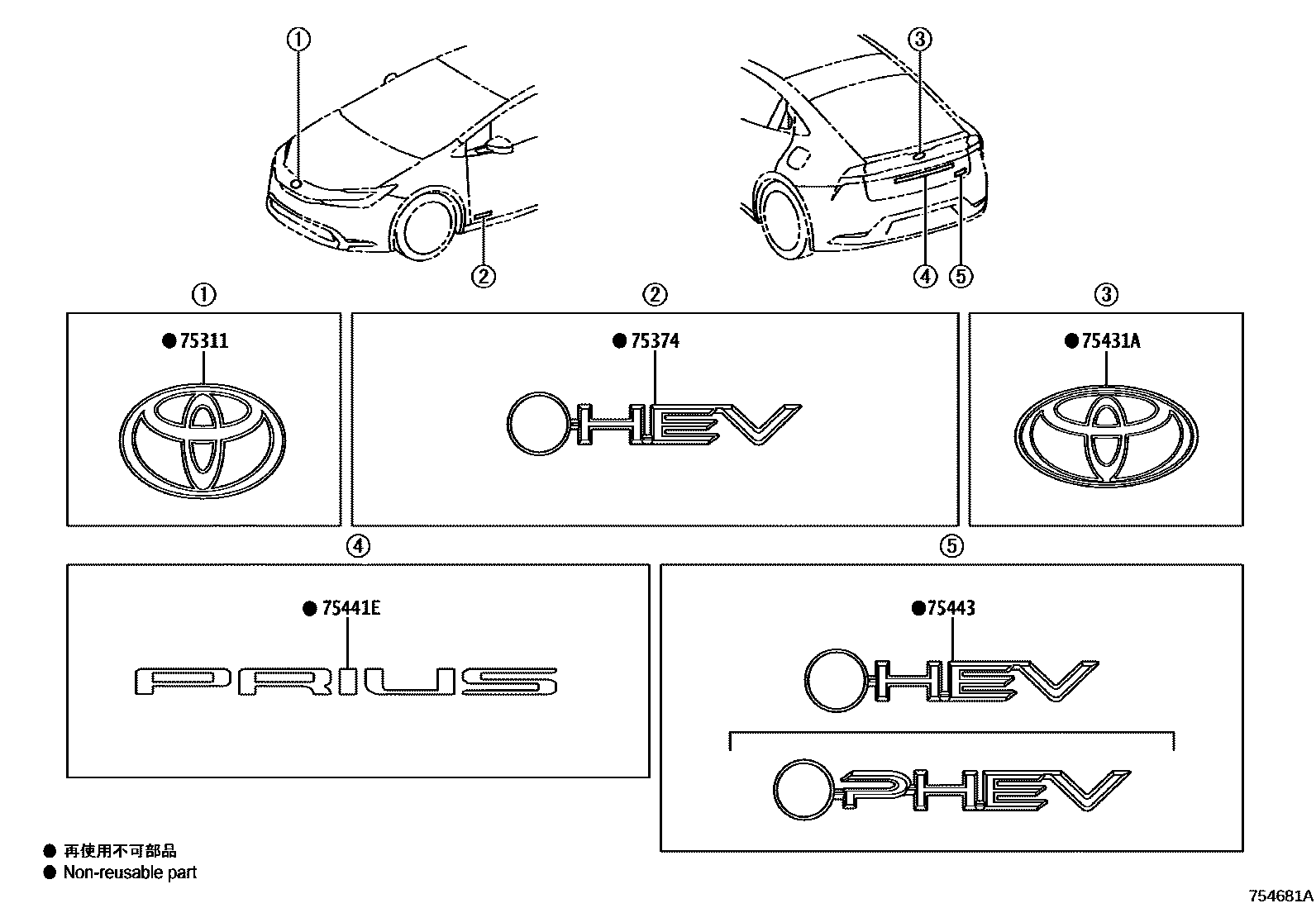 ①
②
③
④
⑤

①
●75311

②
●75374
HEV

③
●75431A

④
●75441E
PRIUS

⑤
●75443
HEV
PHEV

● 再使用不可部品
● Non-reusable part

754681A