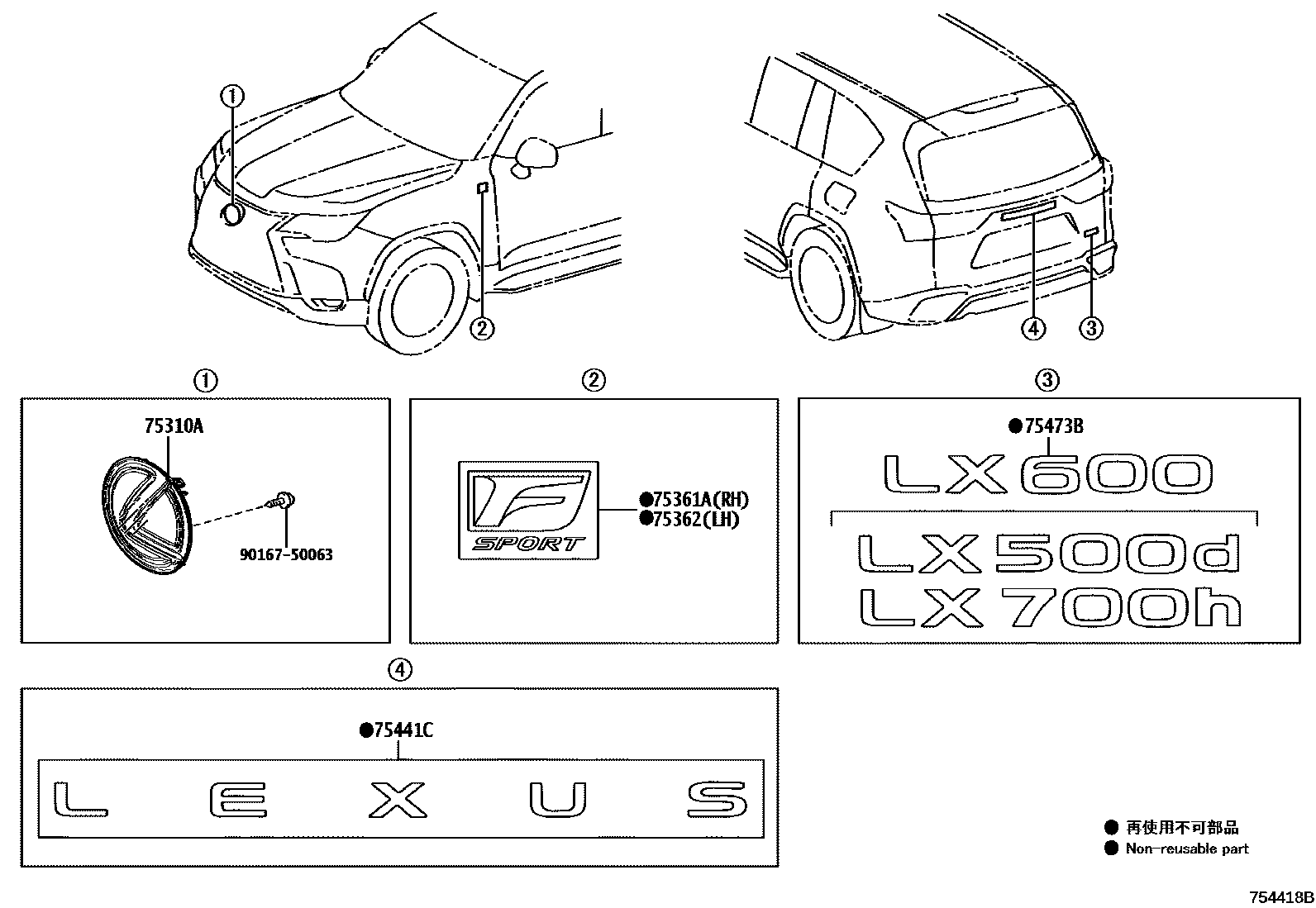 ①
②
④
③

①
75310A
90167-50063

②
F SPORT
●75361A(RH)
●75362(LH)

③
●75473B
LX600
LX500d
LX700h

④
●75441C
L E X U S

● 再使用不可部品
● Non-reusable part

754418B