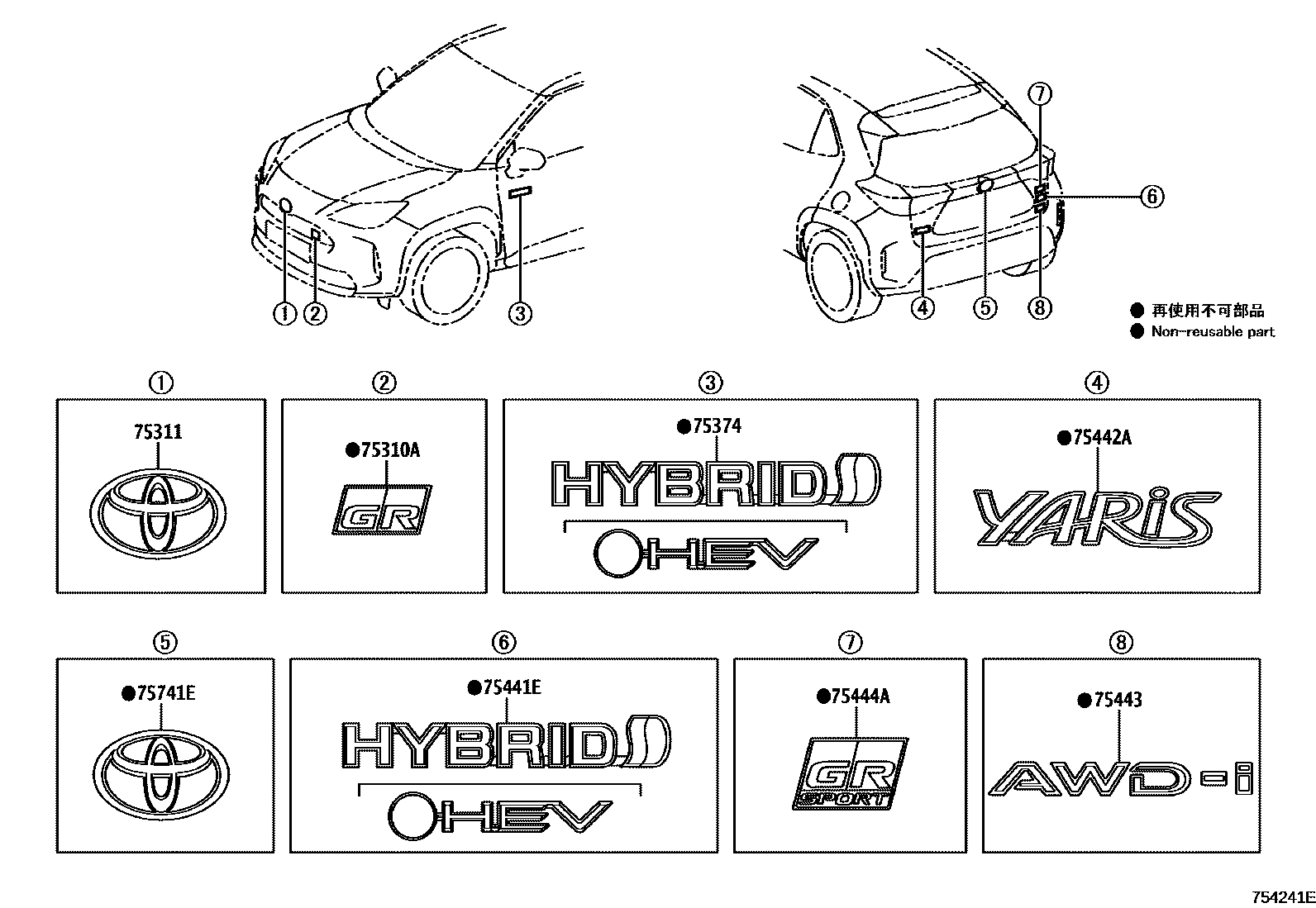 ①
②
③
⑦
⑥
④
⑤
⑧
● 再使用不可部品
● Non-reusable part

①
75311

②
●75310A
GR

③
●75374
HYBRID
HEV

④
●75442A
YARiS

⑤
●75741E

⑥
●75441E
HYBRID
HEV

⑦
●75444A
GR
SPORT

⑧
●75443
AWD-i

754241E