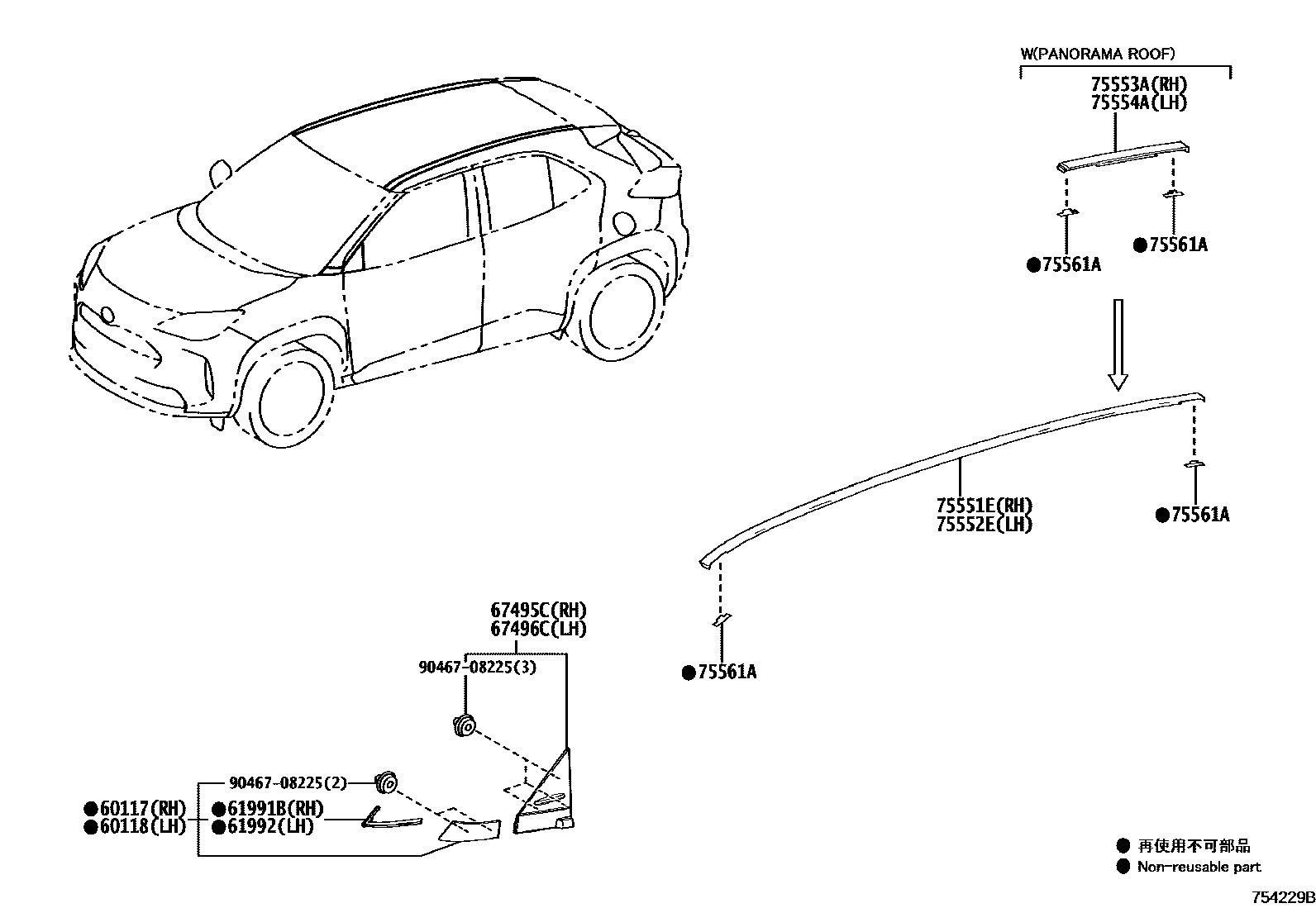 W(PANORAMA ROOF)

75553A(RH)
75554A(LH)

●75561A
●75561A

75551E(RH)
75552E(LH)

●75561A

●75561A

67495C(RH)
67496C(LH)

90467-08225(3)

90467-08225(2)

●60117(RH)
●60118(LH)

●61991B(RH)
●61992(LH)

● 再使用不可部品
● Non-reusable part

754229B