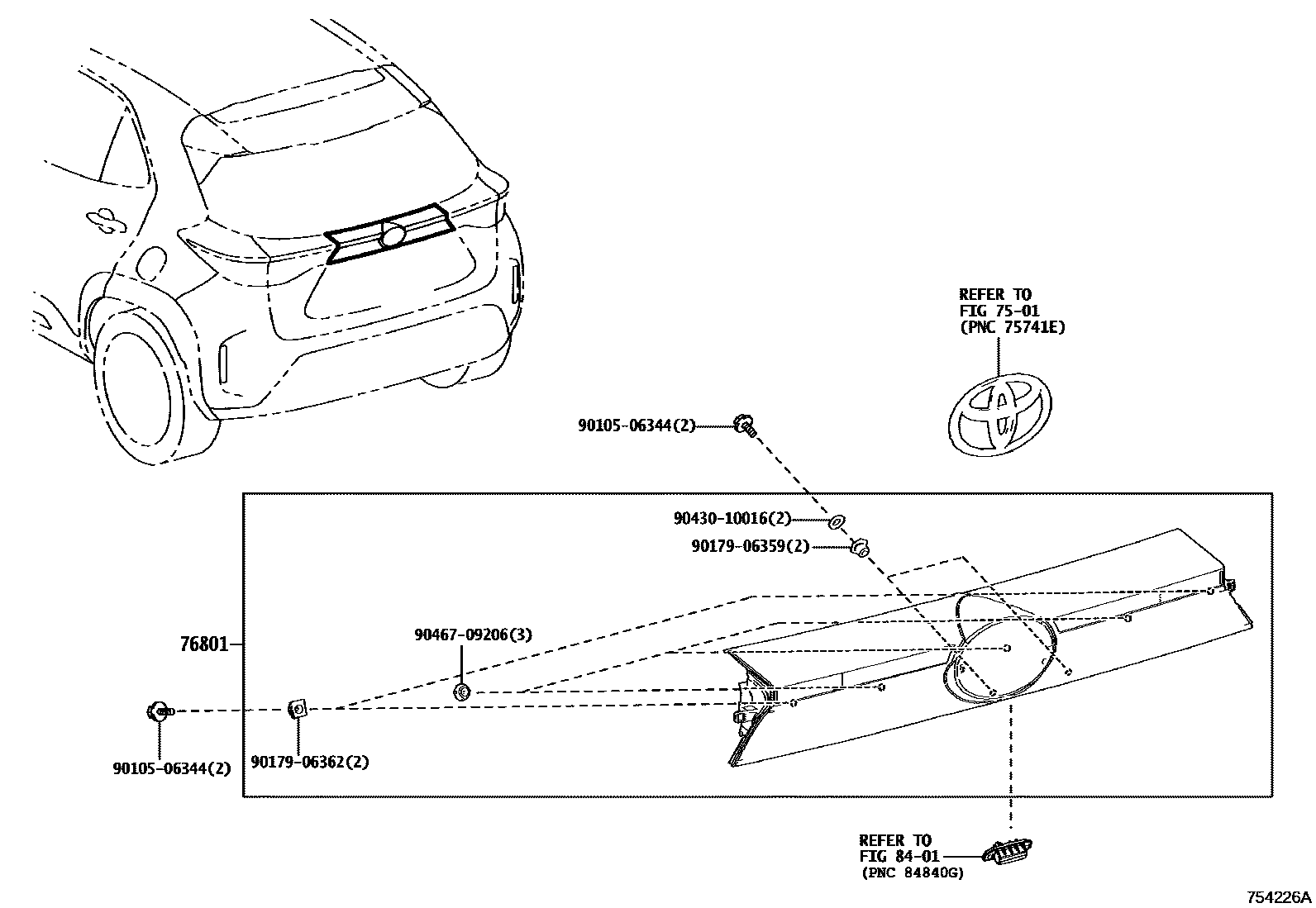 REFER TO
FIG 75-01
(PNC 75741E)

90105-06344(2)

90430-10016(2)

90179-06359(2)

76801

90467-09206(3)

90105-06344(2)

90179-06362(2)

REFER TO
FIG 84-01
(PNC 84840G)

754226A