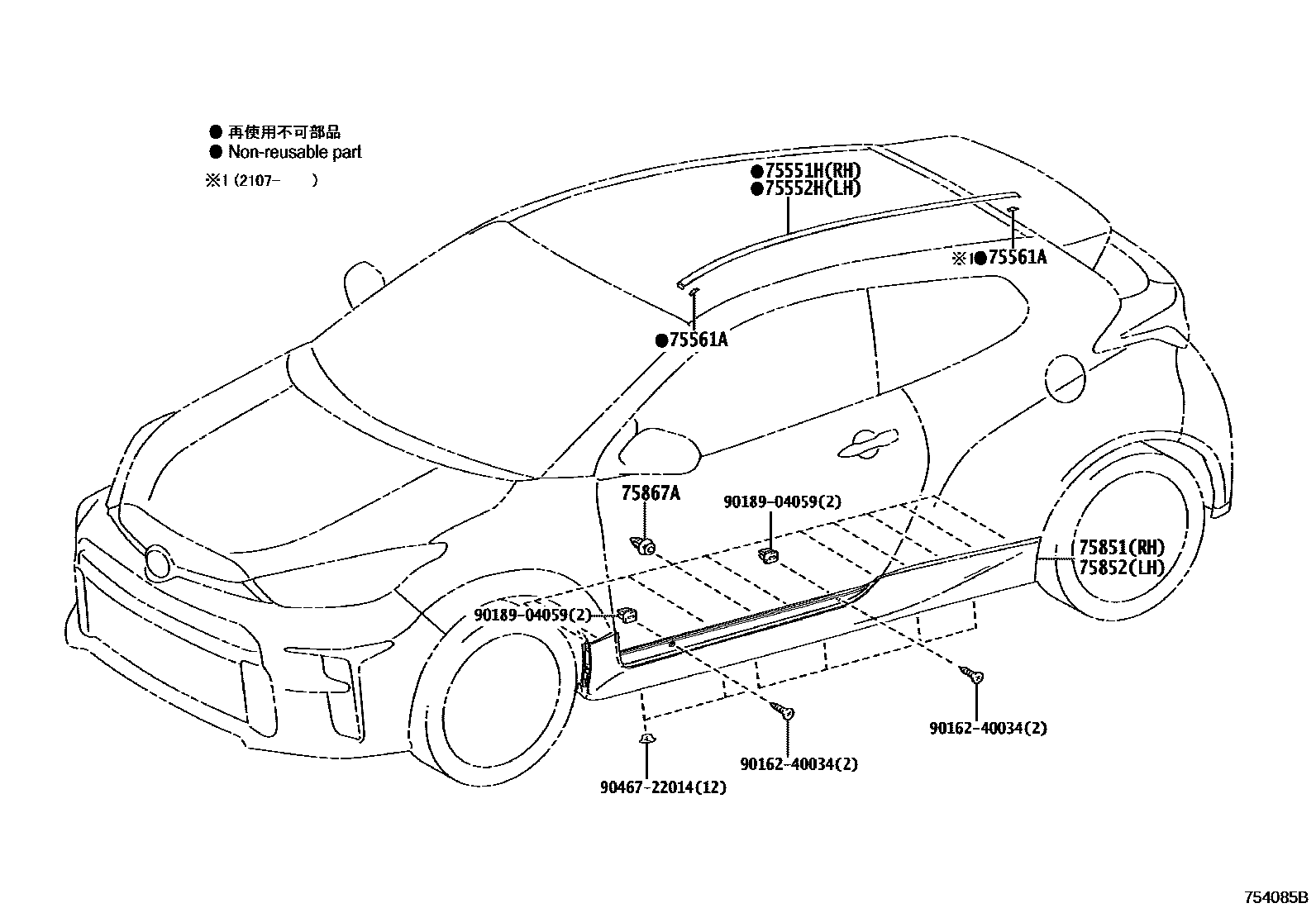 ● 再使用不可部品
● Non-reusable part
※1 (2107- )

●75551H(RH)
●75552H(LH)

※1●75561A

●75561A

75867A

90189-04059(2)

75851(RH)
75852(LH)

90189-04059(2)

90162-40034(2)

90162-40034(2)

90467-22014(12)

754085B