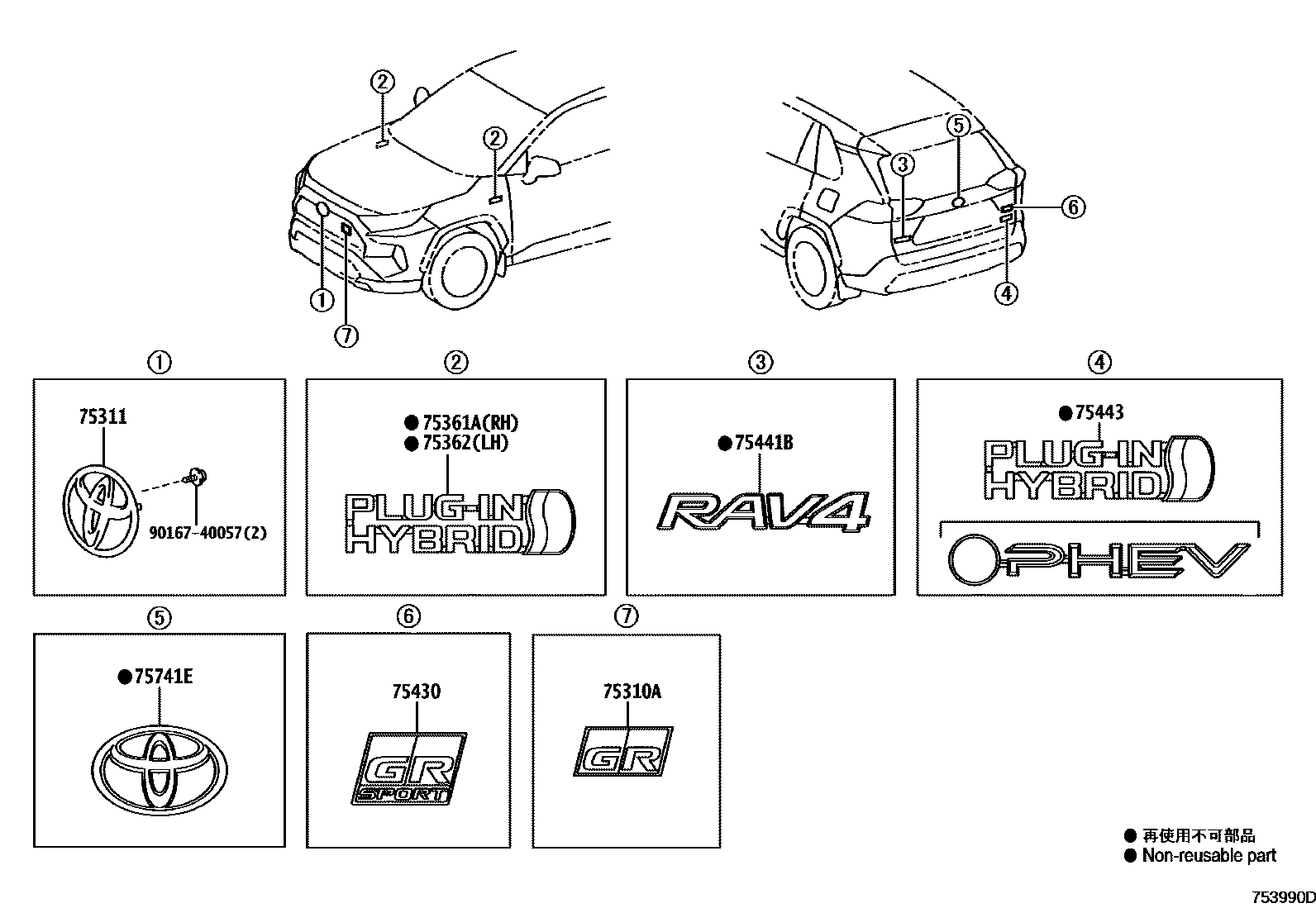 ②
②
①
⑦
⑤
③
⑥
④

①
75311
90167-40057(2)

②
●75361A(RH)
●75362(LH)
PLUG-IN HYBRID

③
●75441B
RAV4

④
●75443
PLUG-IN HYBRID
PHEV

⑤
●75741E

⑥
75430
GR SPORT

⑦
75310A
GR

● 再使用不可部品
● Non-reusable part

753990D