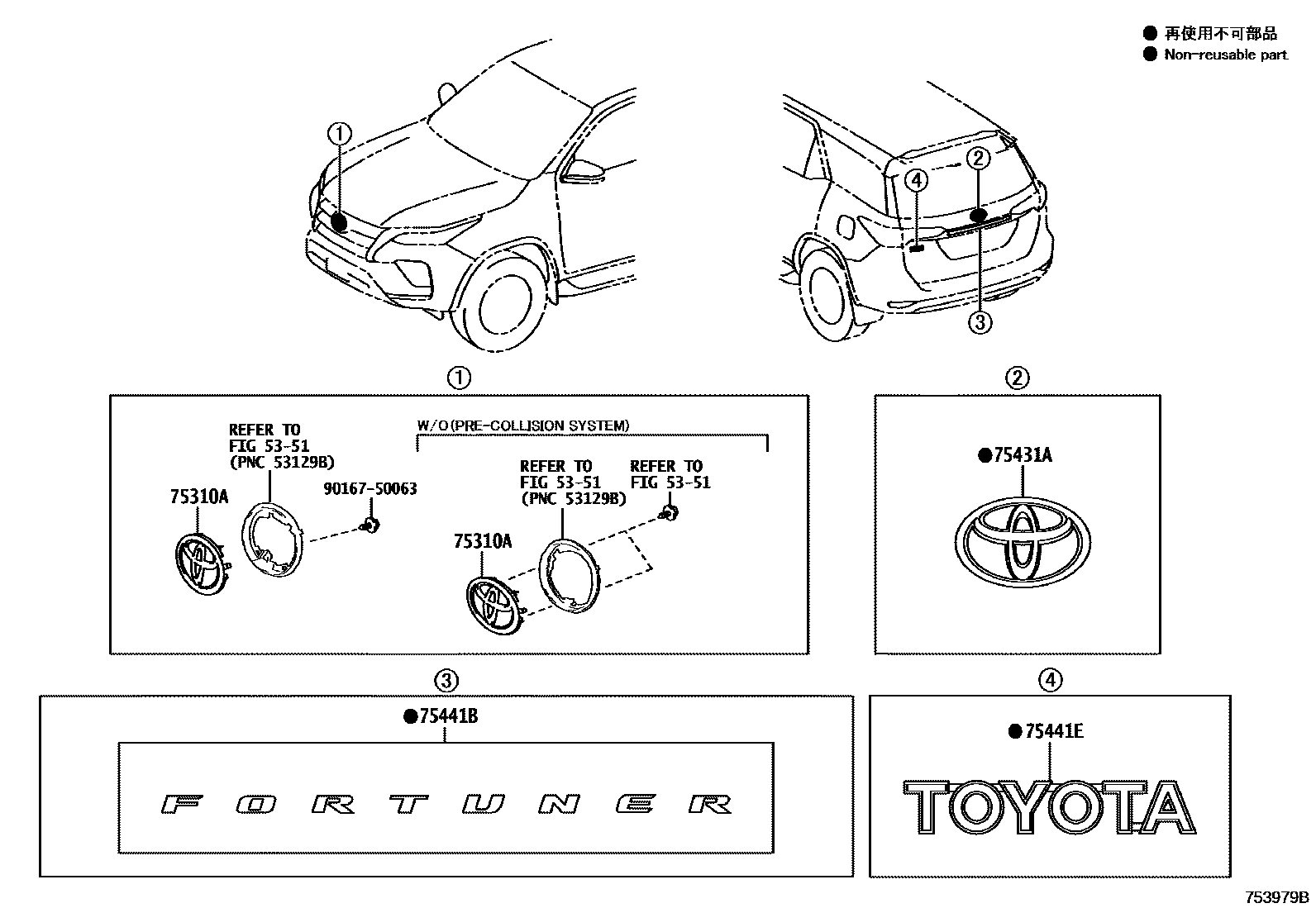 ● 再使用不可部品
● Non-reusable part

①
④
②
③

①

REFER TO
FIG 53-51
(PNC 53129B)

75310A

90167-50063

W/O(PRE-COLLISION SYSTEM)

REFER TO
FIG 53-51
(PNC 53129B)

REFER TO
FIG 53-51

75310A

②

●75431A

③

●75441B

FORTUNER

④

●75441E

TOYOTA

753979B