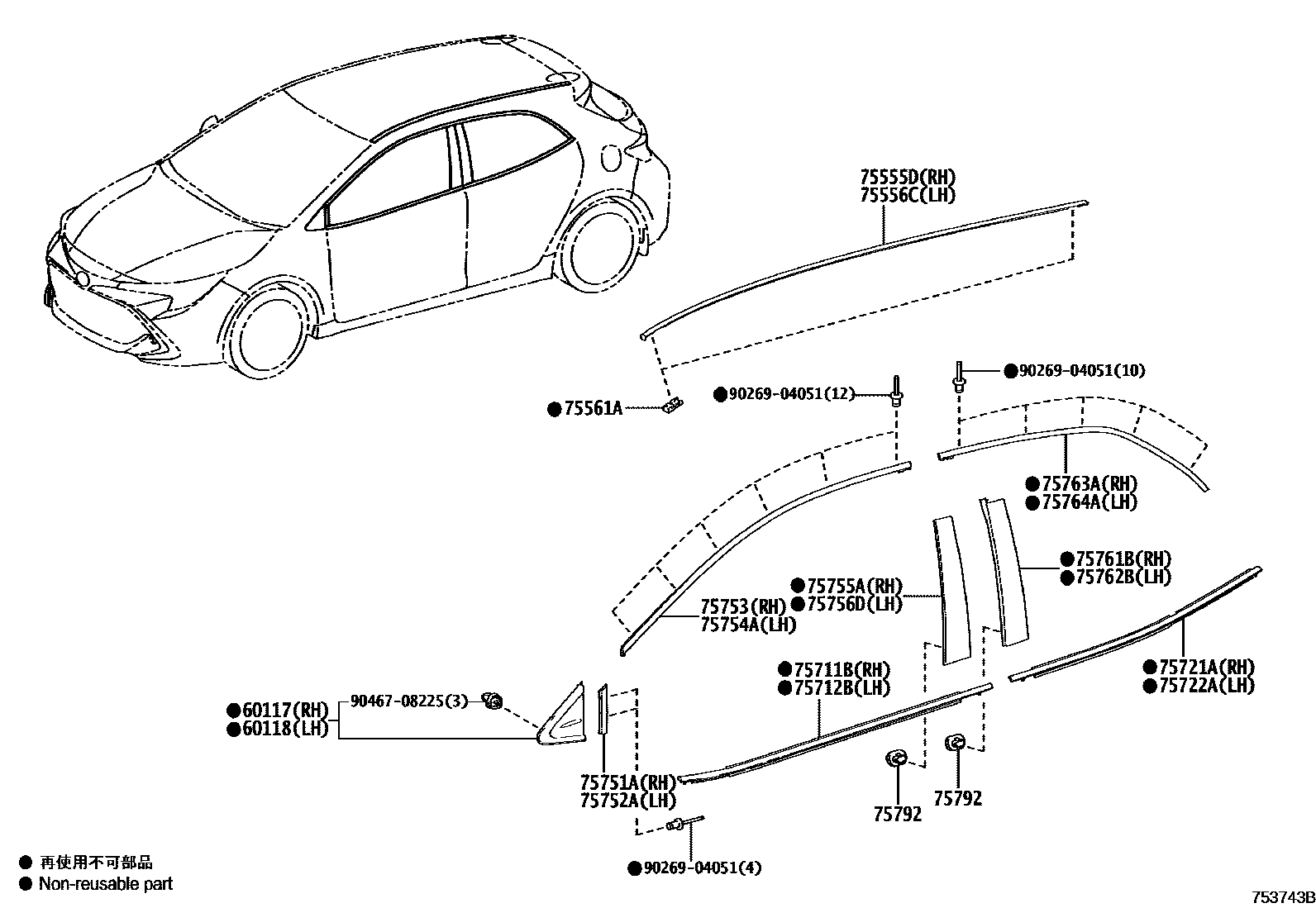 75555D(RH)
75556C(LH)

●75561A

●90269-04051(12)

●90269-04051(10)

●75763A(RH)
●75764A(LH)

●75761B(RH)
●75762B(LH)

●75755A(RH)
●75756D(LH)

75753(RH)
75754A(LH)

●75711B(RH)
●75712B(LH)

●75721A(RH)
●75722A(LH)

●60117(RH)
●60118(LH)

90467-08225(3)

75751A(RH)
75752A(LH)

75792

75792

●90269-04051(4)

● 再使用不可部品
● Non-reusable part

753743B