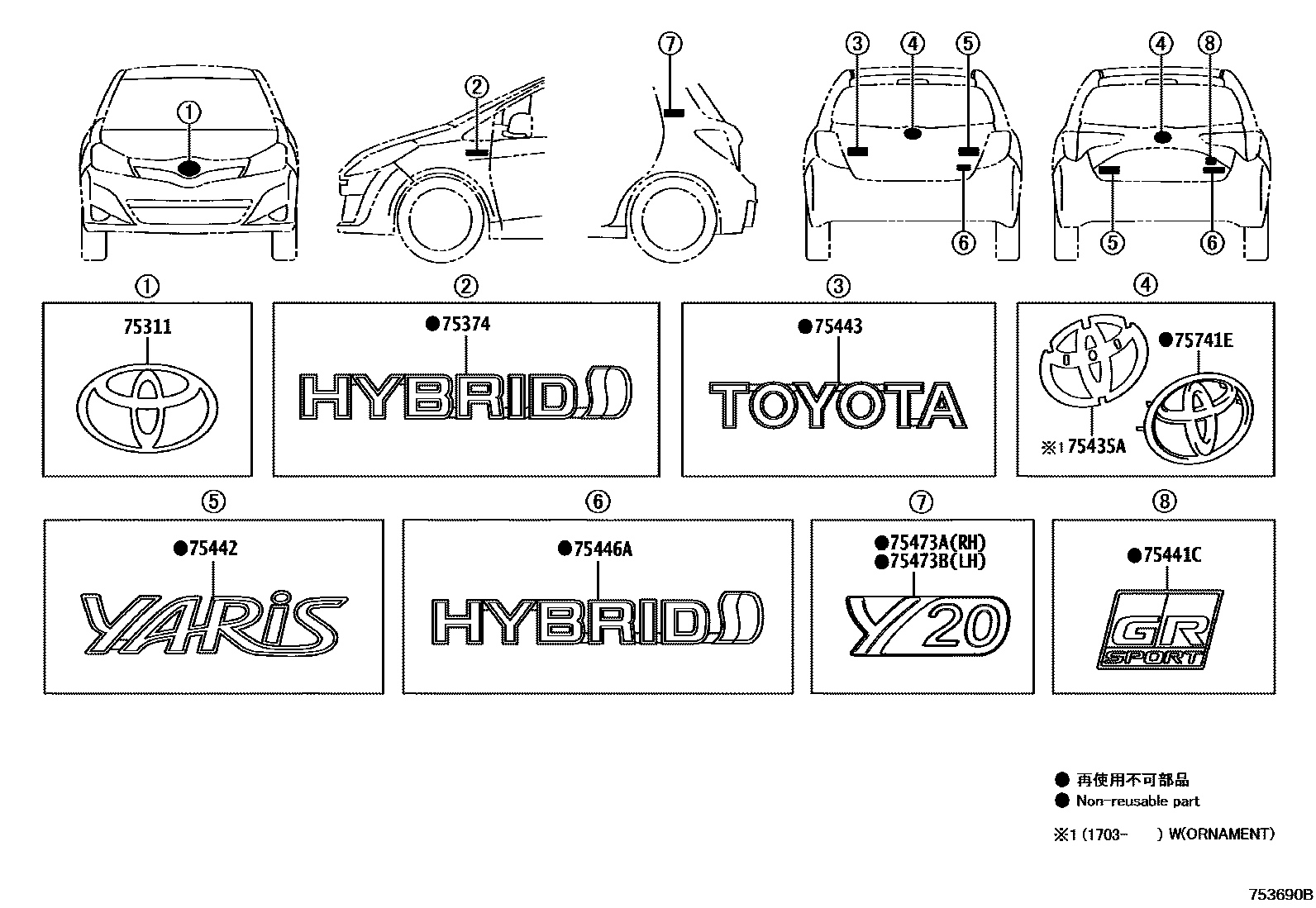 ①
②
⑦
③ ④ ⑤
⑥
④ ⑧
⑤ ⑥

①
75311

②
●75374
HYBRID

③
●75443
TOYOTA

④
●75741E
※1 75435A

⑤
●75442
YARiS

⑥
●75446A
HYBRID

⑦
●75473A(RH)
●75473B(LH)
Y20

⑧
●75441C
GR SPORT

● 再使用不可部品
● Non-reusable part

※1 (1703- ) W(ORNAMENT)

753690B