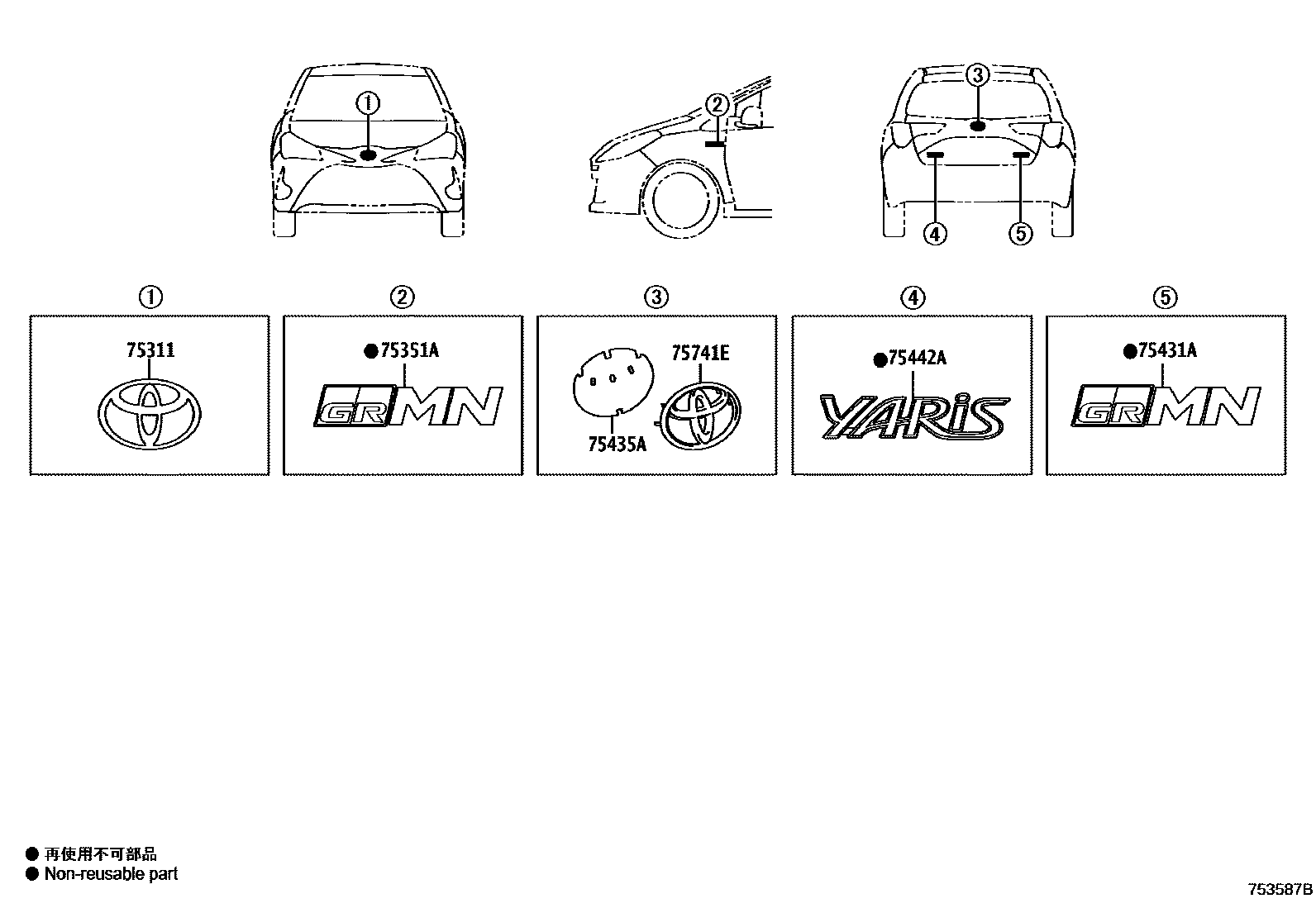 ①
②
③
④
⑤

①
75311

②
●75351A
GR MN

③
75741E
75435A

④
●75442A
YARiS

⑤
●75431A
GR MN

● 再使用不可部品
● Non-reusable part

753587B