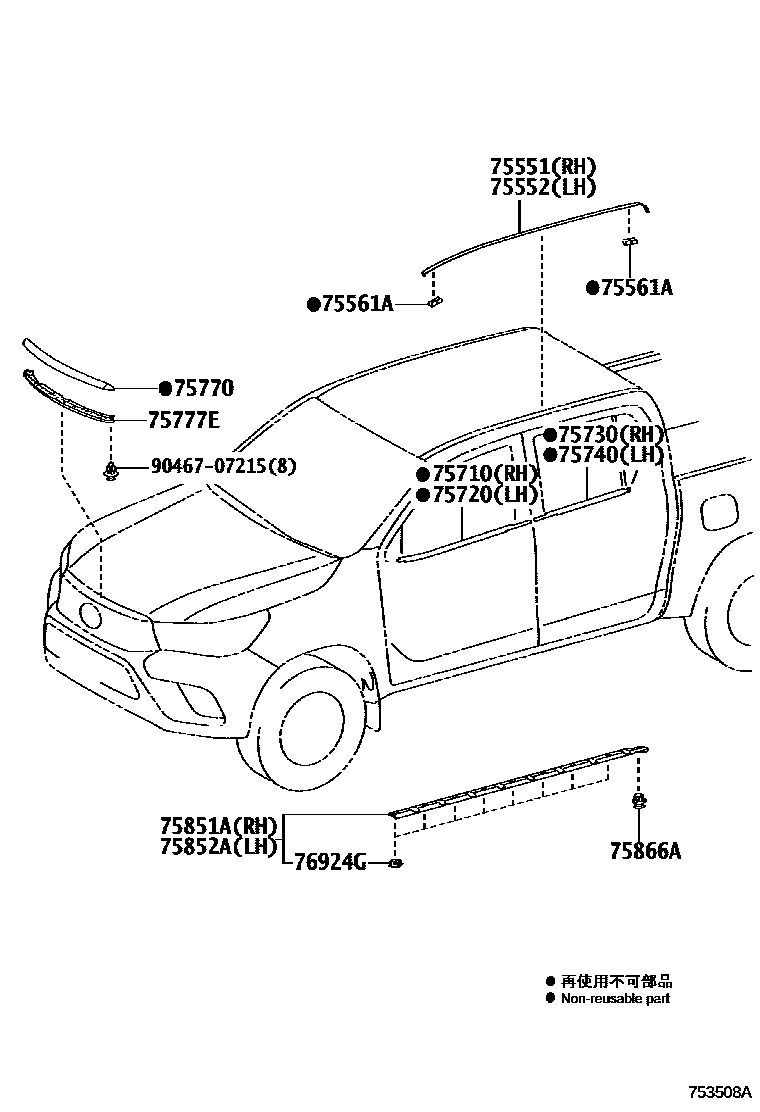 75551(RH)
75552(LH)

●75561A

●75561A

●75770

75777E

90467-07215(8)

●75730(RH)
●75740(LH)

●75710(RH)
●75720(LH)

75851A(RH)
75852A(LH)

76924G

75866A

● 再使用不可部品
● Non-reusable part

753508A