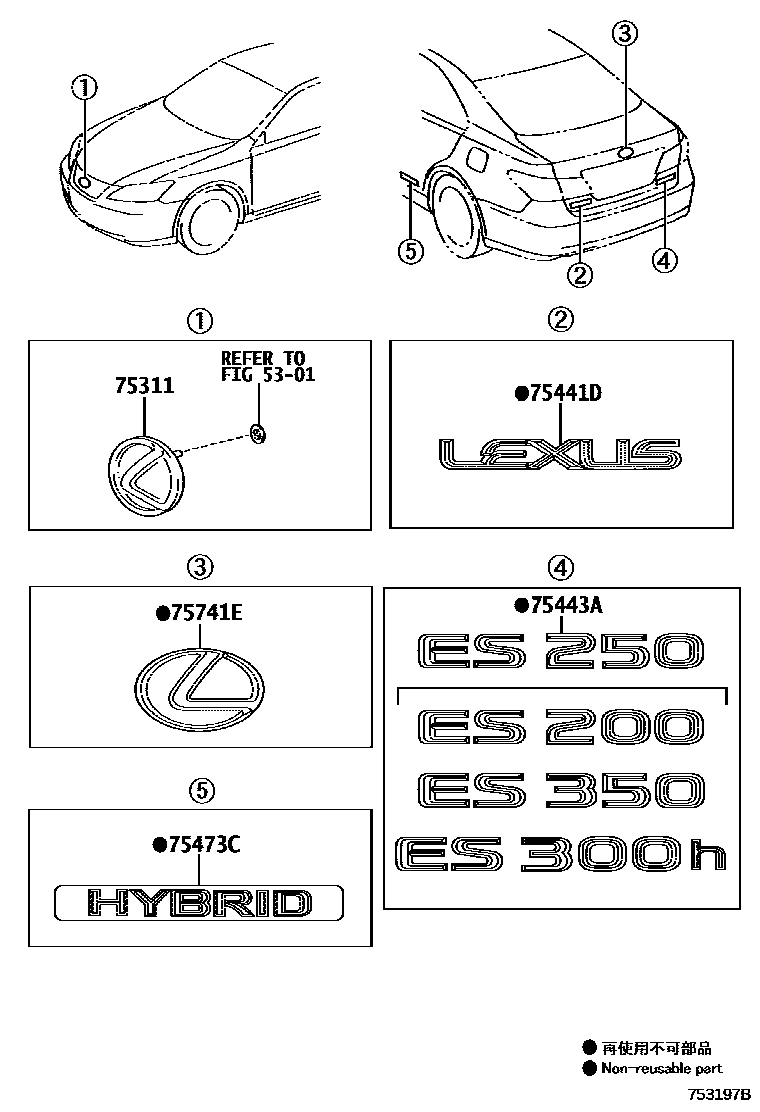 ①
③
⑤
②
④

①
75311
REFER TO FIG 53-01

②
●75441D
LEXUS

③
●75741E

④
●75443A
ES 250
ES 200
ES 350
ES 300h

⑤
●75473C
HYBRID

● 再使用不可部品
● Non-reusable part

753197B