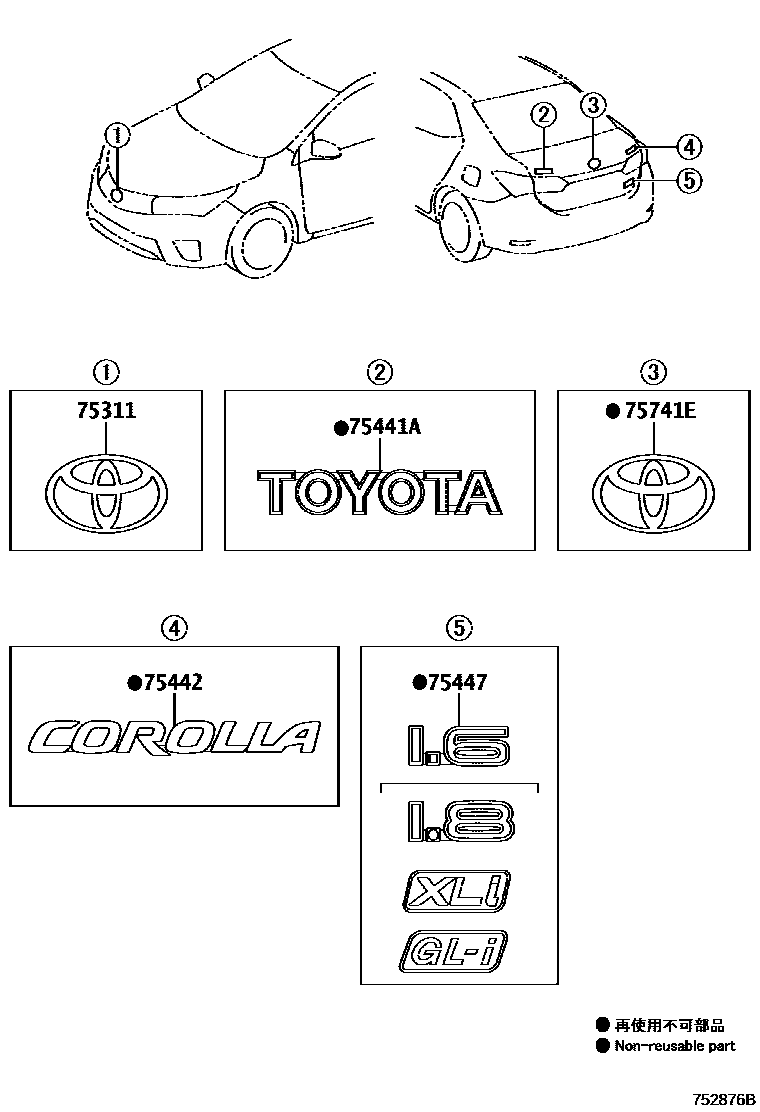 1
2
3
4
5

1
75311

2
●75441A
TOYOTA

3
●75741E

4
●75442
COROLLA

5
●75447
1.6
1.8
XLi
GL-i

● 再使用不可部品
● Non-reusable part

752876B