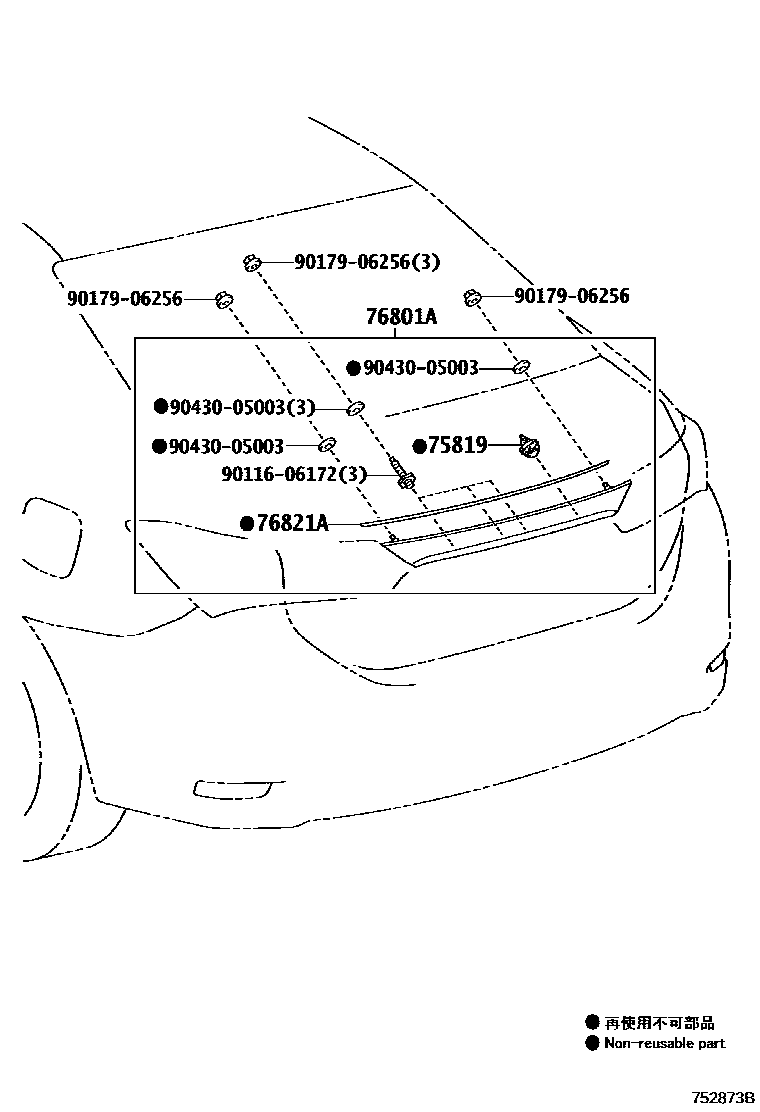 90179-06256(3)
90179-06256
90179-06256
76801A
●90430-05003
●90430-05003(3)
●90430-05003
●75819
90116-06172(3)
●76821A

● 再使用不可部品
● Non-reusable part

752873B