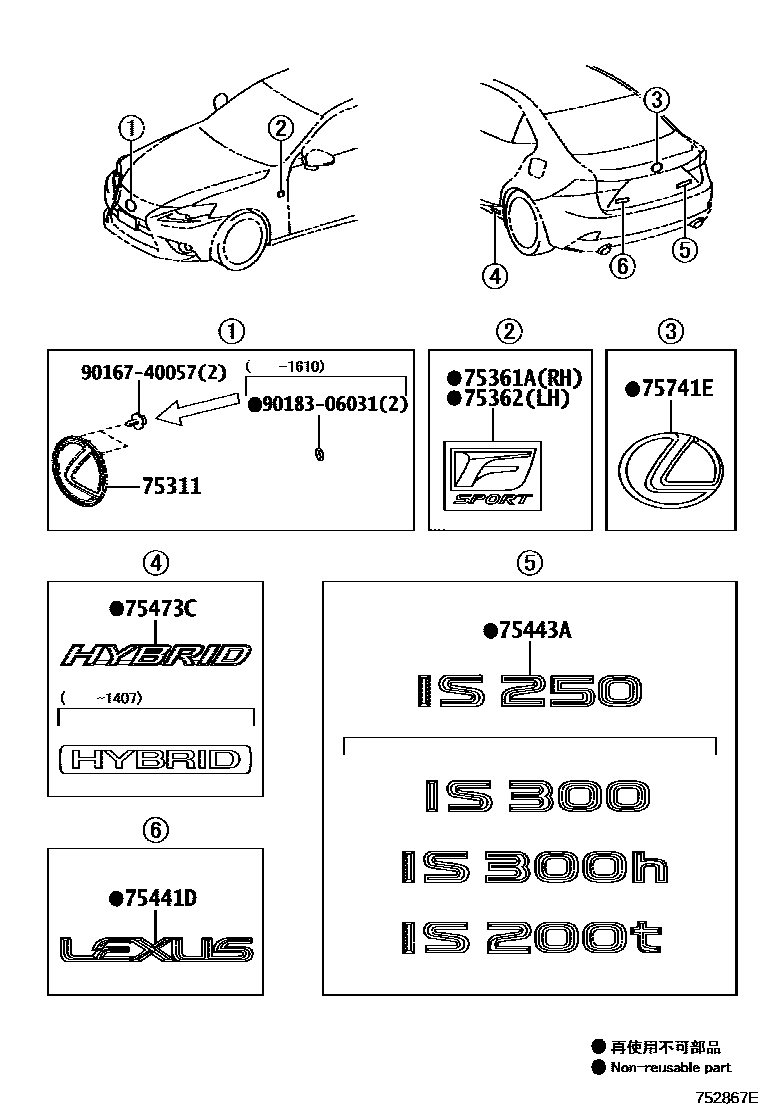 ①
②
③
④
⑥
⑤

①
90167-40057(2)
( -1610)
●90183-06031(2)
75311

②
●75361A(RH)
●75362(LH)
F
SPORT

③
●75741E

④
●75473C
HYBRID
( -1407)
HYBRID

⑤
●75443A
IS 250
IS 300
IS 300h
IS 200t

⑥
●75441D
LEXUS

● 再使用不可部品
● Non-reusable part

752867E