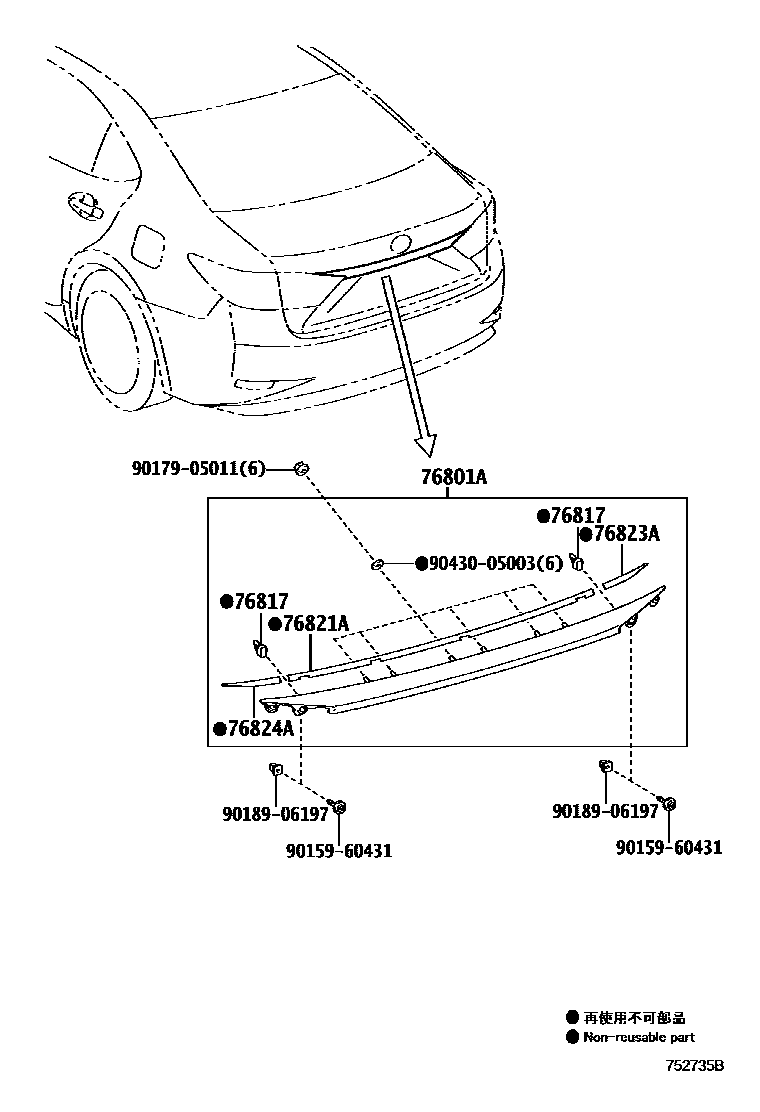 90179-05011(6)
76801A
●76817
●76823A
●90430-05003(6)
●76817
●76821A
●76824A
90189-06197
90159-60431
90189-06197
90159-60431
● 再使用不可部品
● Non-reusable part
752735B