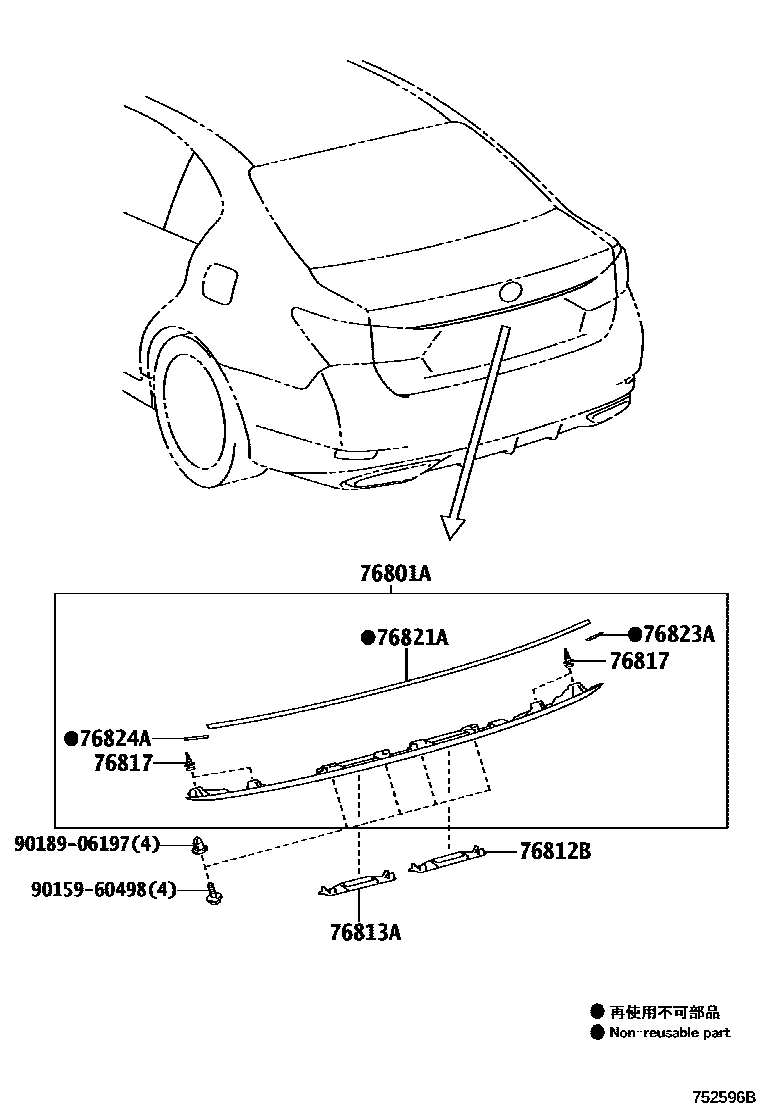 76801A

●76821A

●76823A

76817

●76824A

76817

90189-06197(4)

90159-60498(4)

76812B

76813A

● 再使用不可部品
● Non-reusable part

752596B