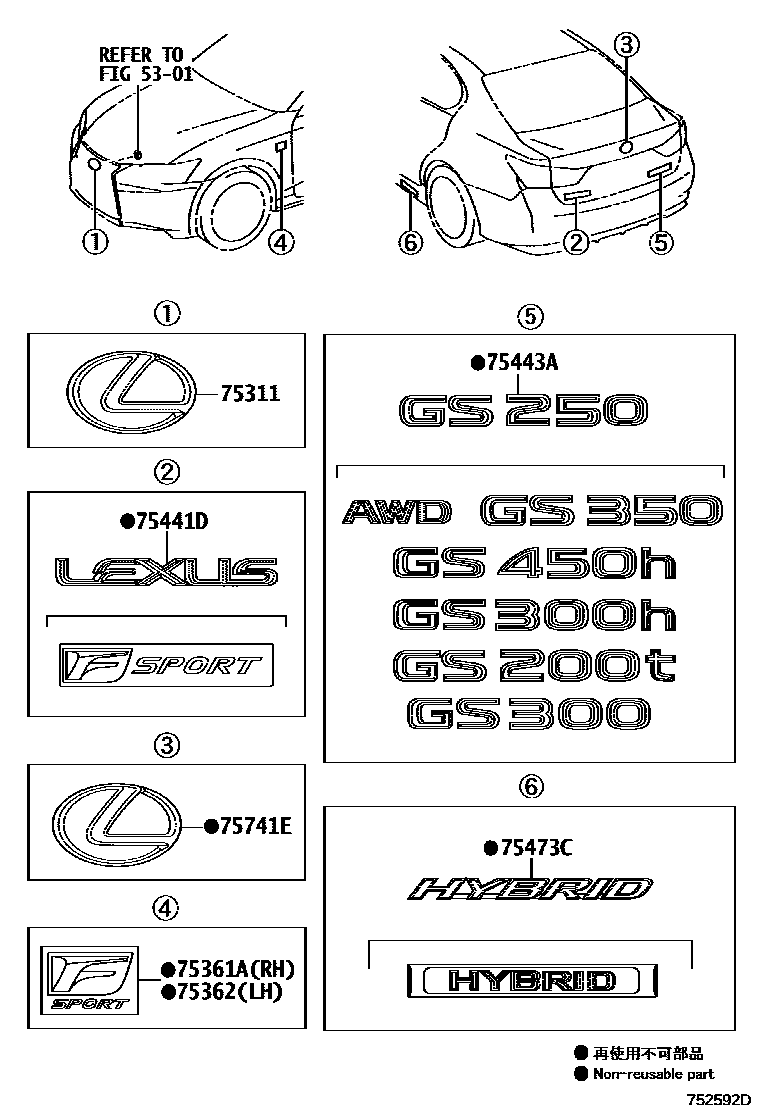 REFER TO
FIG 53-01

①
④
③
⑥
②
⑤

①
75311

②
●75441D
LEXUS
F SPORT

③
●75741E

④
F SPORT
●75361A(RH)
●75362(LH)

⑤
●75443A
GS 250
AWD GS 350
GS 450h
GS 300h
GS 200t
GS 300

⑥
●75473C
HYBRID
HYBRID

● 再使用不可部品
● Non-reusable part

752592D