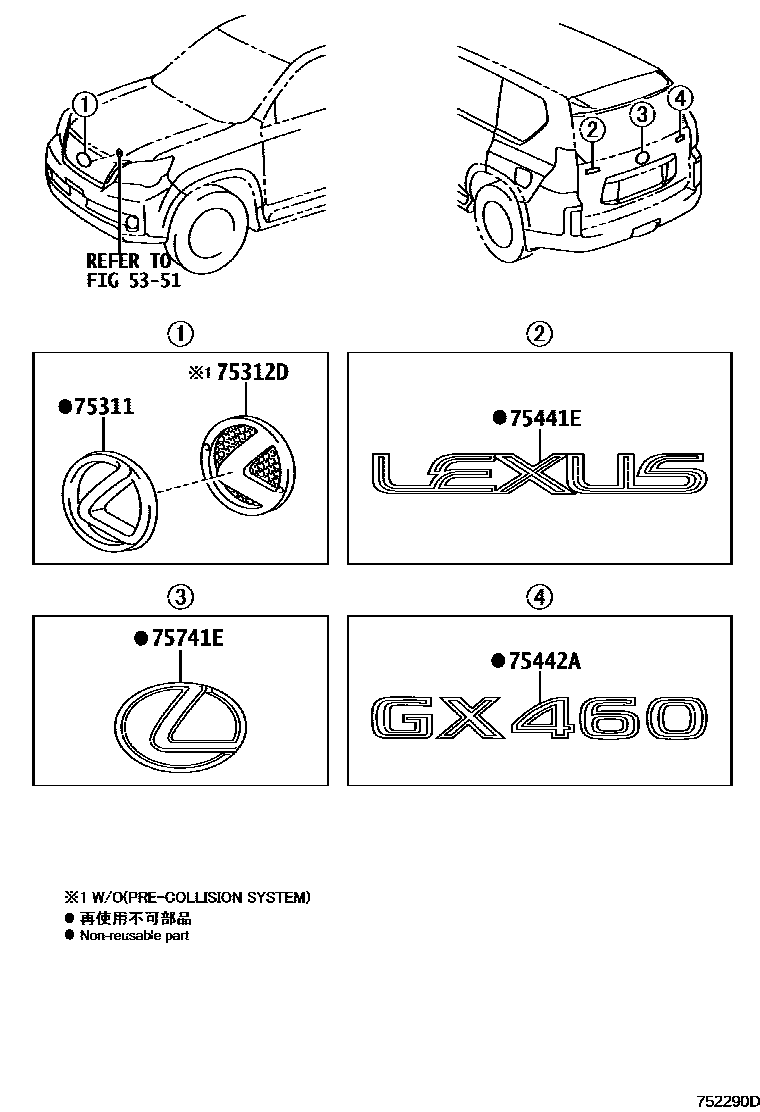 ①

REFER TO
FIG 53-51

② ③ ④

①

●75311

※1 75312D

②

●75441E

LEXUS

③

●75741E

④

●75442A

GX460

※1 W/O(PRE-COLLISION SYSTEM)
● 再使用不可部品
● Non-reusable part

752290D